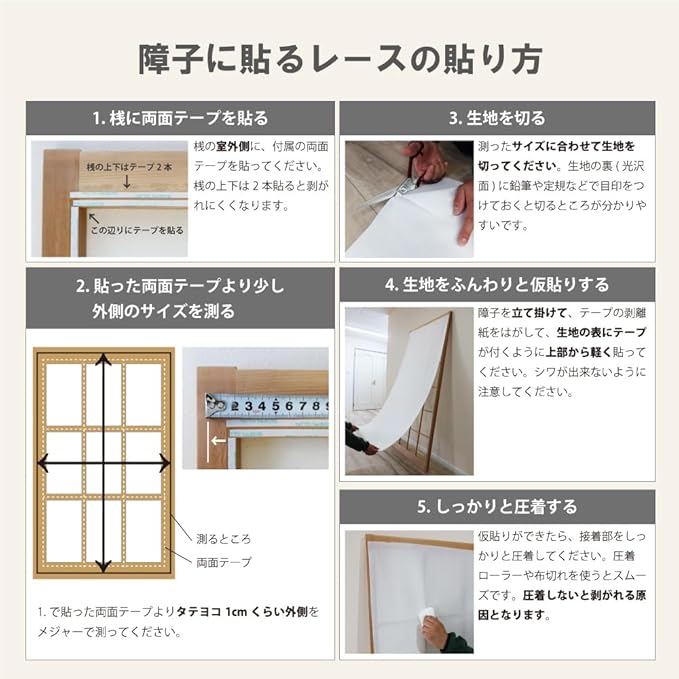 障子に貼るレースの貼り方

1. 桟に両面テープを貼る

桟の上下はテープ２本

この辺りにテープを貼る

桟の室外側に、付属の両面テープを貼ってください。桟の上下は２本貼ると剥がれにくくなります。

2. 貼った両面テープより少し外側のサイズを測る

2 3 4 5 6 7 8 9

測るところ
両面テープ

1. で貼った両面テープよりタテヨコ 1cm くらい外側をメジャーで測ってください。

3. 生地を切る

測ったサイズに合わせて生地を切ってください。生地の裏（光沢面）に鉛筆や定規などで目印をつけておくと切るところが分かりやすいです。

4. 生地をふんわりと仮貼りする

障子を立て掛けて、テープの剥離紙をはがして、生地の表にテープが付くように上部から軽く貼ってください。シワが出来ないように注意してください。

5. しっかりと圧着する

仮貼りができたら、接着部をしっかりと圧着してください。圧着ローラーや布切れを使うとスムーズです。圧着しないと剥がれる原因となります。