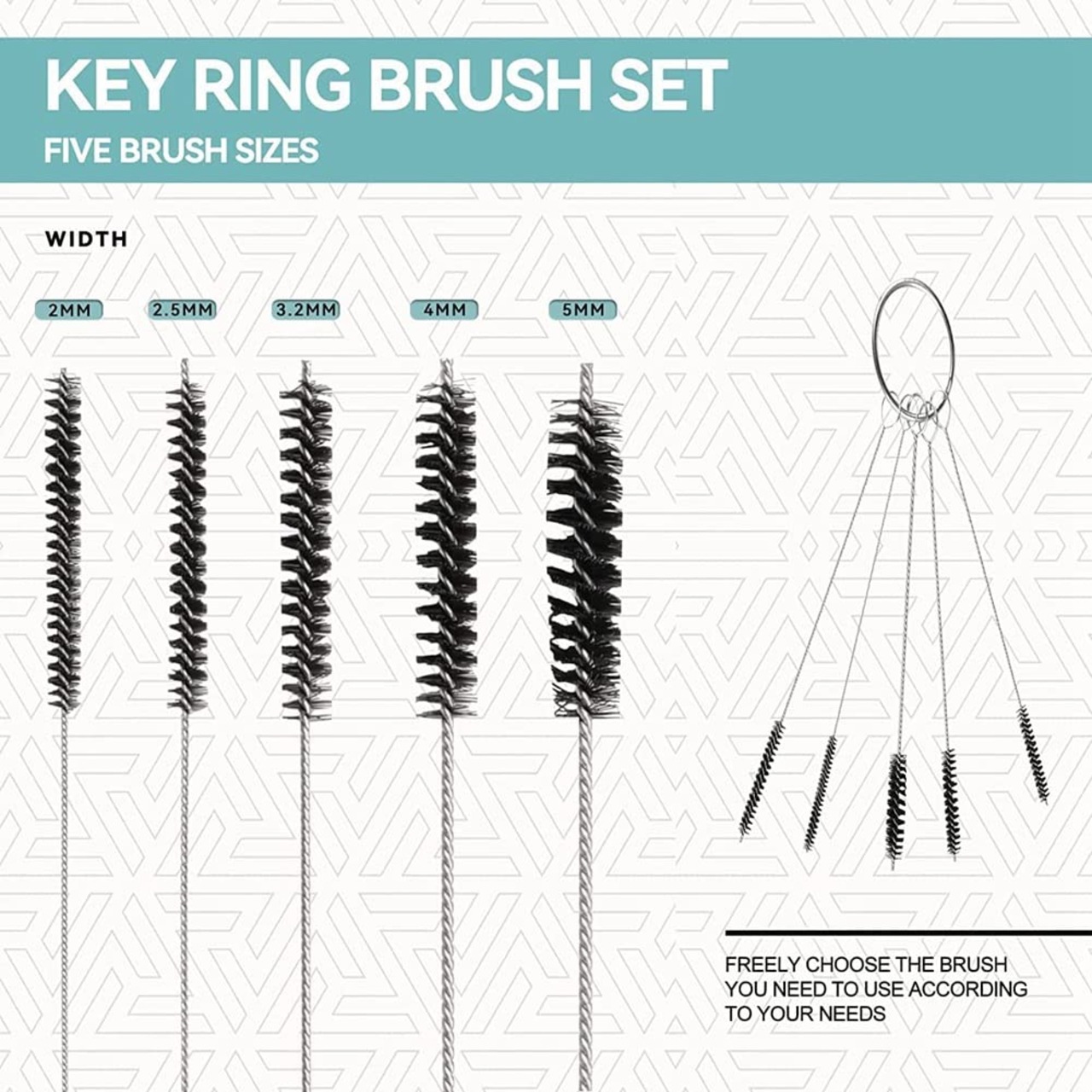 KEY RING BRUSH SET
FIVE BRUSH SIZES

WIDTH

2MM
2.5MM
3.2MM
4MM
5MM

FREELY CHOOSE THE BRUSH YOU NEED TO USE ACCORDING TO YOUR NEEDS