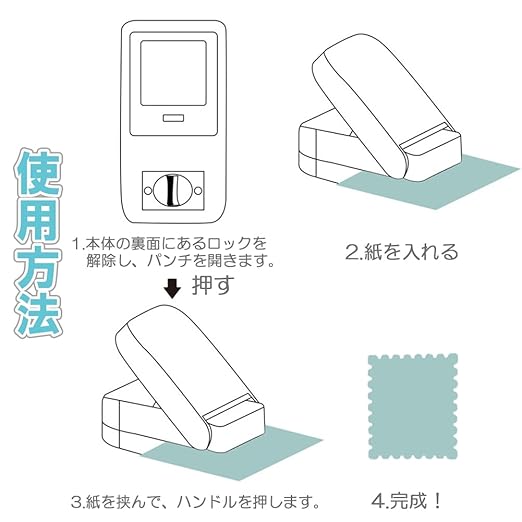 使用方法

1.本体の裏面にあるロックを解除し、パンチを開きます。

2.紙を入れる

押す

3.紙を挟んで、ハンドルを押します。

4.完成！