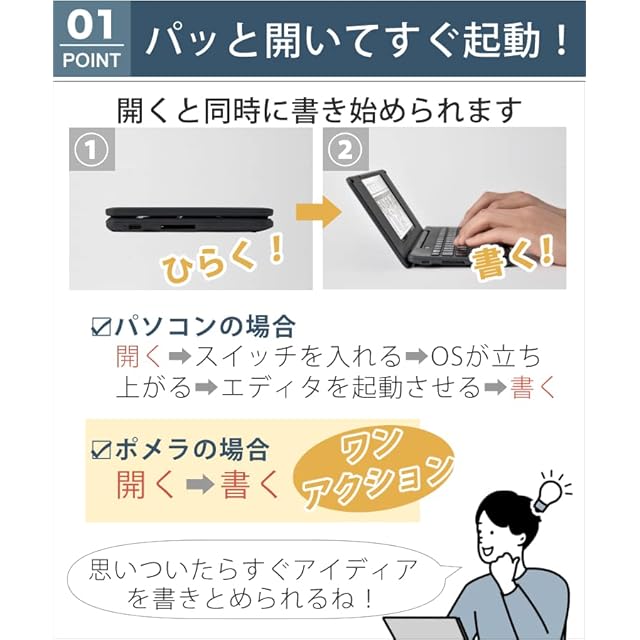 01
POINT
パッと開いてすぐ起動！

開くと同時に書き始められます

①

ひらく！

②

書く！

☑パソコンの場合
開く➡スイッチを入れる➡OSが立ち上がる➡エディタを起動させる➡書く

☑ポメラの場合
開く➡書く

ワンアクション

思いついたらすぐアイディアを書きとめられるね！