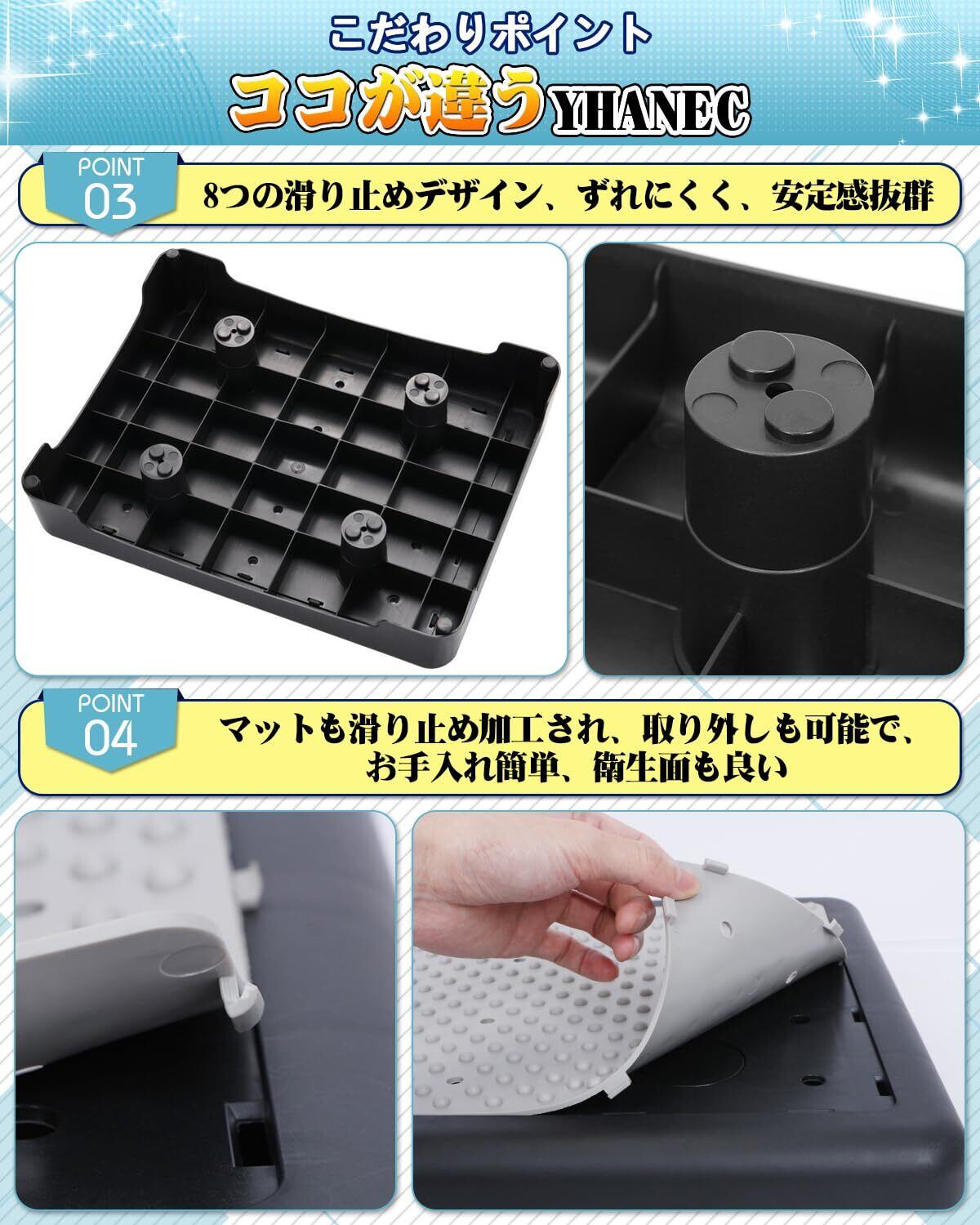 こだわりポイント

ココが違うYHANEC

POINT 03

8つの滑り止めデザイン、ずれにくく、安定感抜群

POINT 04

マットも滑り止め加工され、取り外しも可能で、お手入れ簡単、衛生面も良い