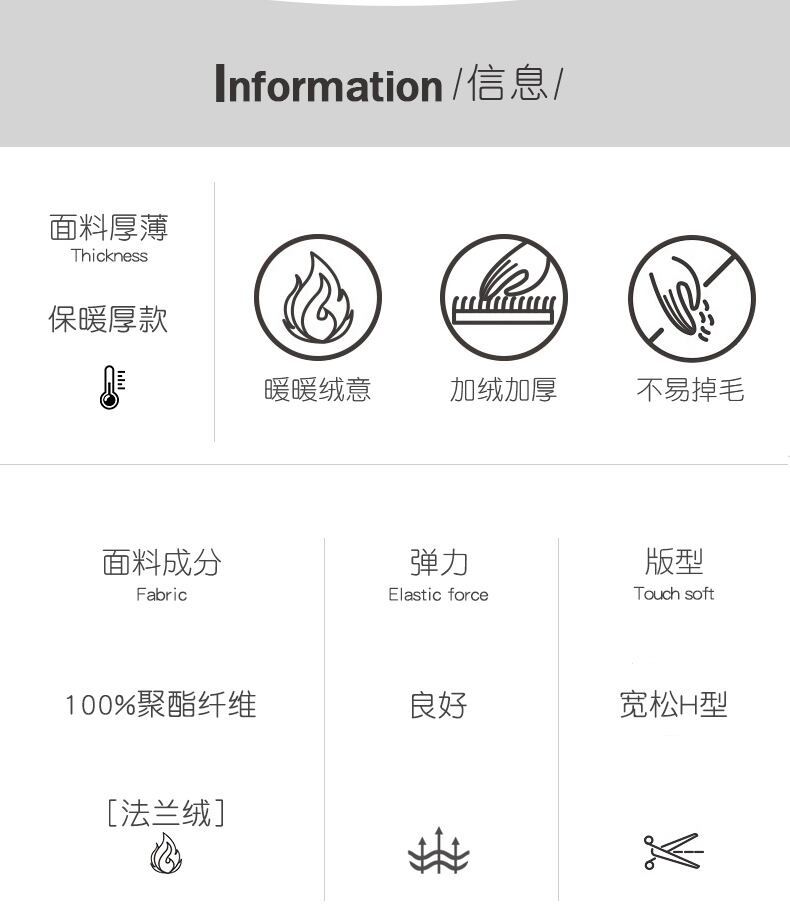 Information /信息/

面料厚薄
Thickness

保暖厚款

暖暖绒意

加绒加厚

不易掉毛

面料成分
Fabric

100%聚酯纤维

[法兰绒]

弹力
Elastic force

良好

版型
Touch soft

宽松H型