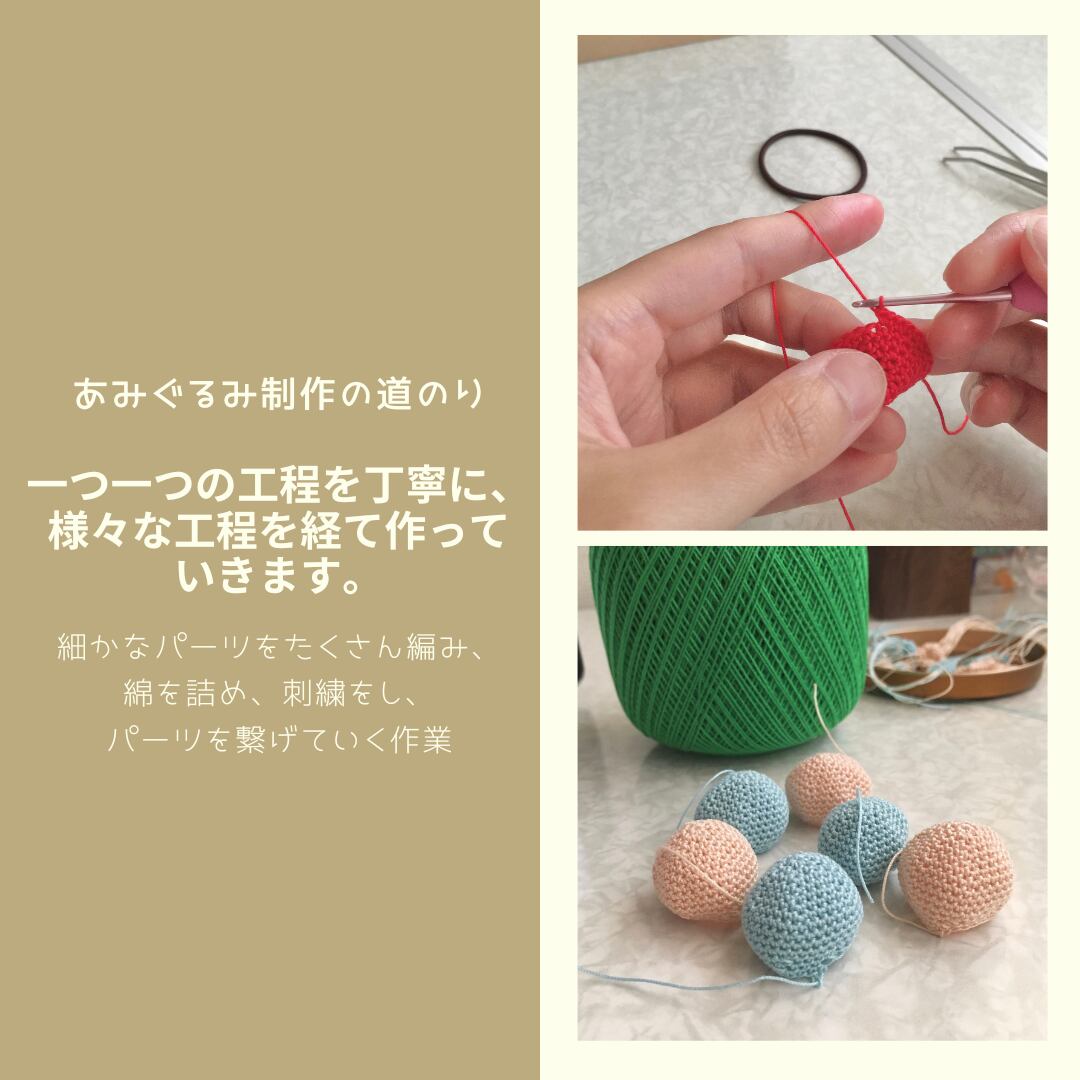 あみぐるみ制作の道のり

一つ一つの工程を丁寧に、様々な工程を経て作っていきます。

細かなパーツをたくさん編み、綿を詰め、刺繍をし、パーツを繋げていく作業