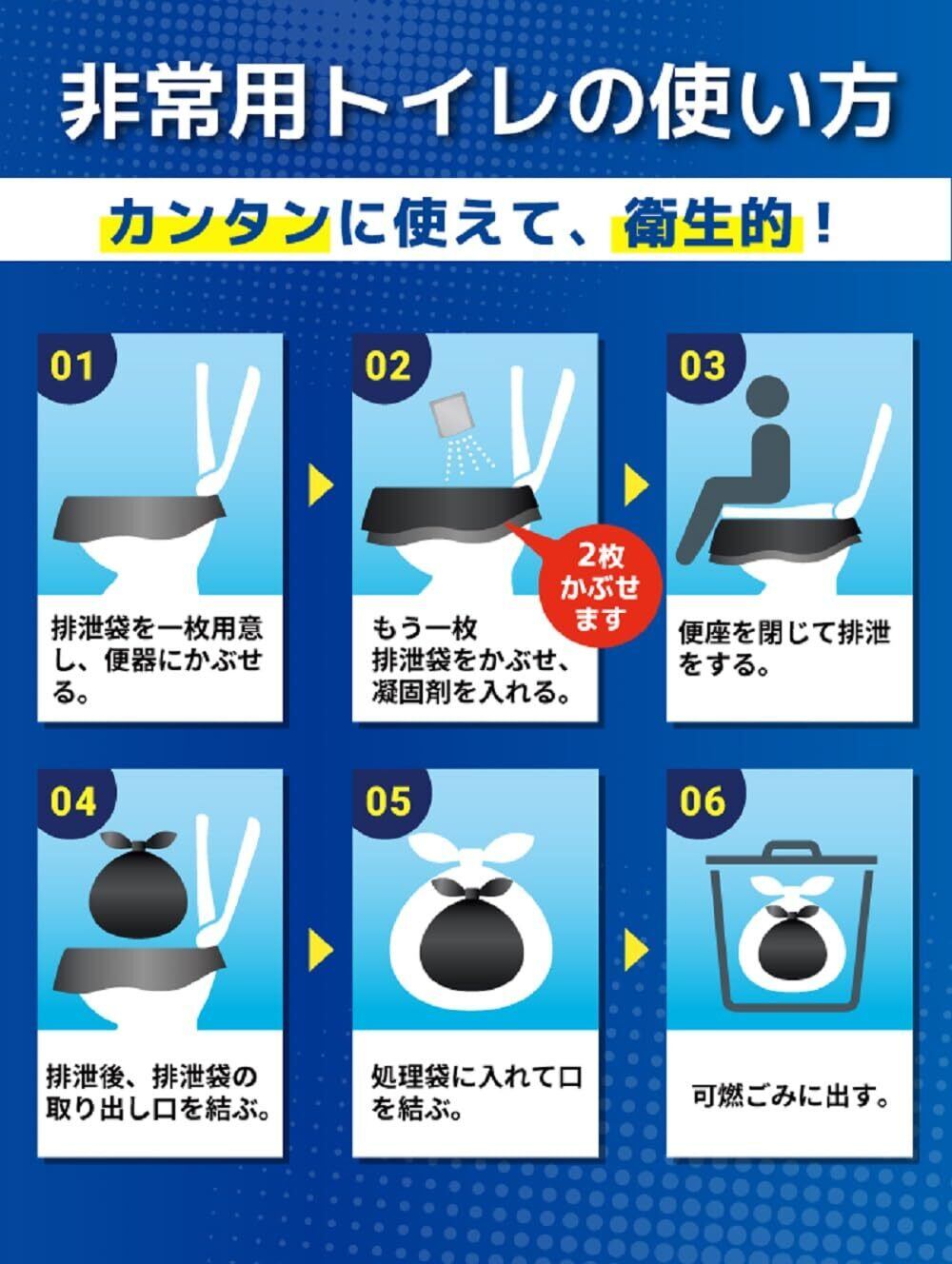 非常用トイレの使い方

カンタンに使えて、衛生的！

01

排泄袋を一枚用意し、便器にかぶせる。

02

2枚かぶせます

もう一枚排泄袋をかぶせ、凝固剤を入れる。

03

便座を閉じて排泄をする。

04

排泄後、排泄袋の取り出し口を結ぶ。

05

処理袋に入れて口を結ぶ。

06

可燃ごみに出す。