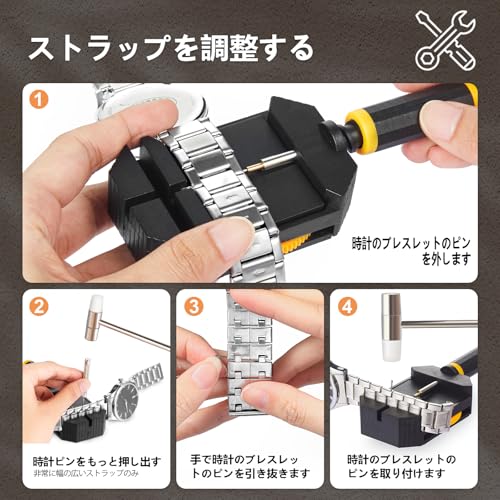 ストラップを調整する

1
時計のブレスレットのピンを外します

2
時計ピンをもっと押し出す
非常に幅の広いストラップのみ

3
手で時計のブレスレットのピンを引き抜きます

4
時計のブレスレットのピンを取り付けます