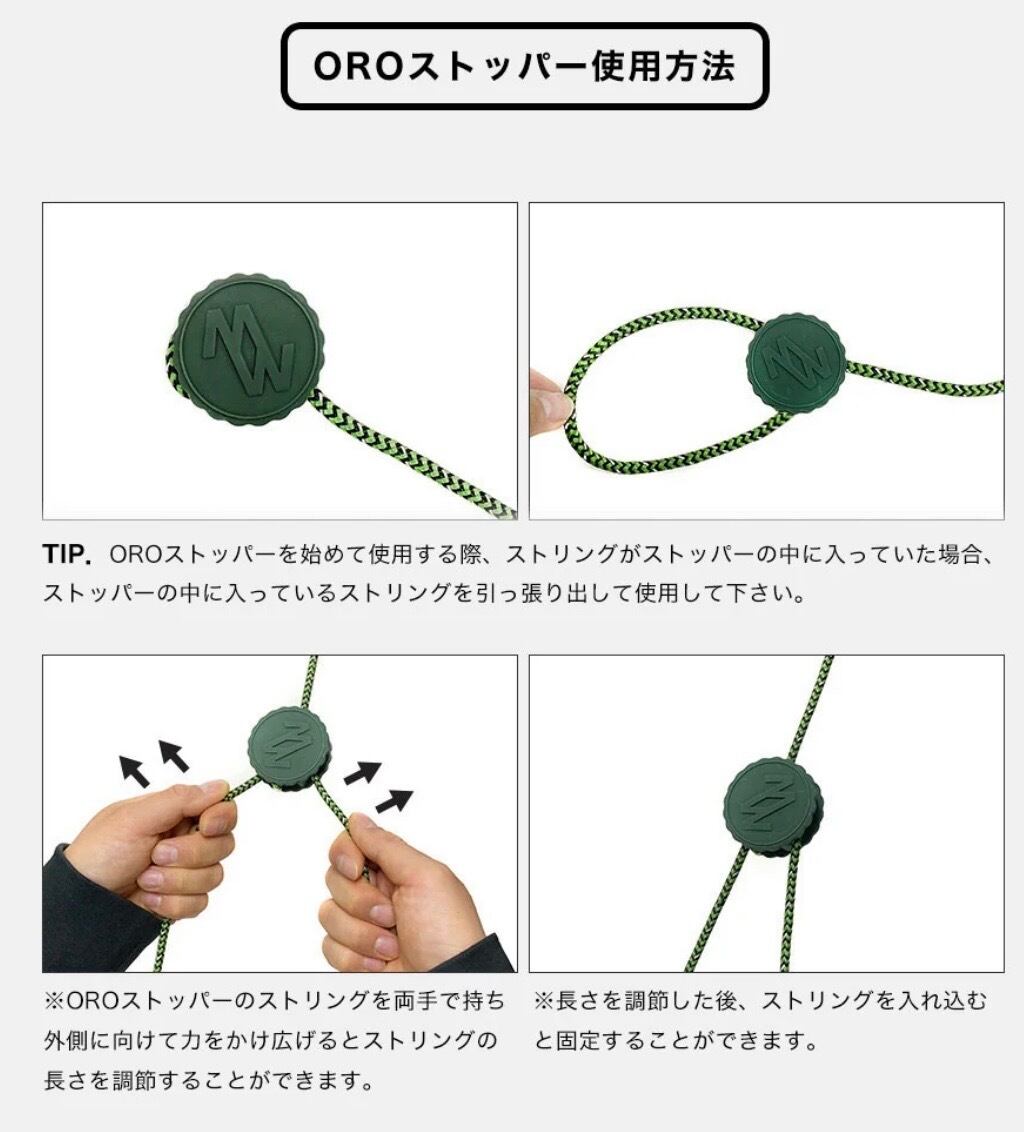 OROストッパー使用方法

TIP. OROストッパーを始めて使用する際、ストリングがストッパーの中に入っていた場合、ストッパーの中に入っているストリングを引っ張り出して使用して下さい。

※OROストッパーのストリングを両手で持ち外側に向けて力をかけ広げるとストリングの長さを調節することができます。

※長さを調節した後、ストリングを入れ込むと固定することができます。