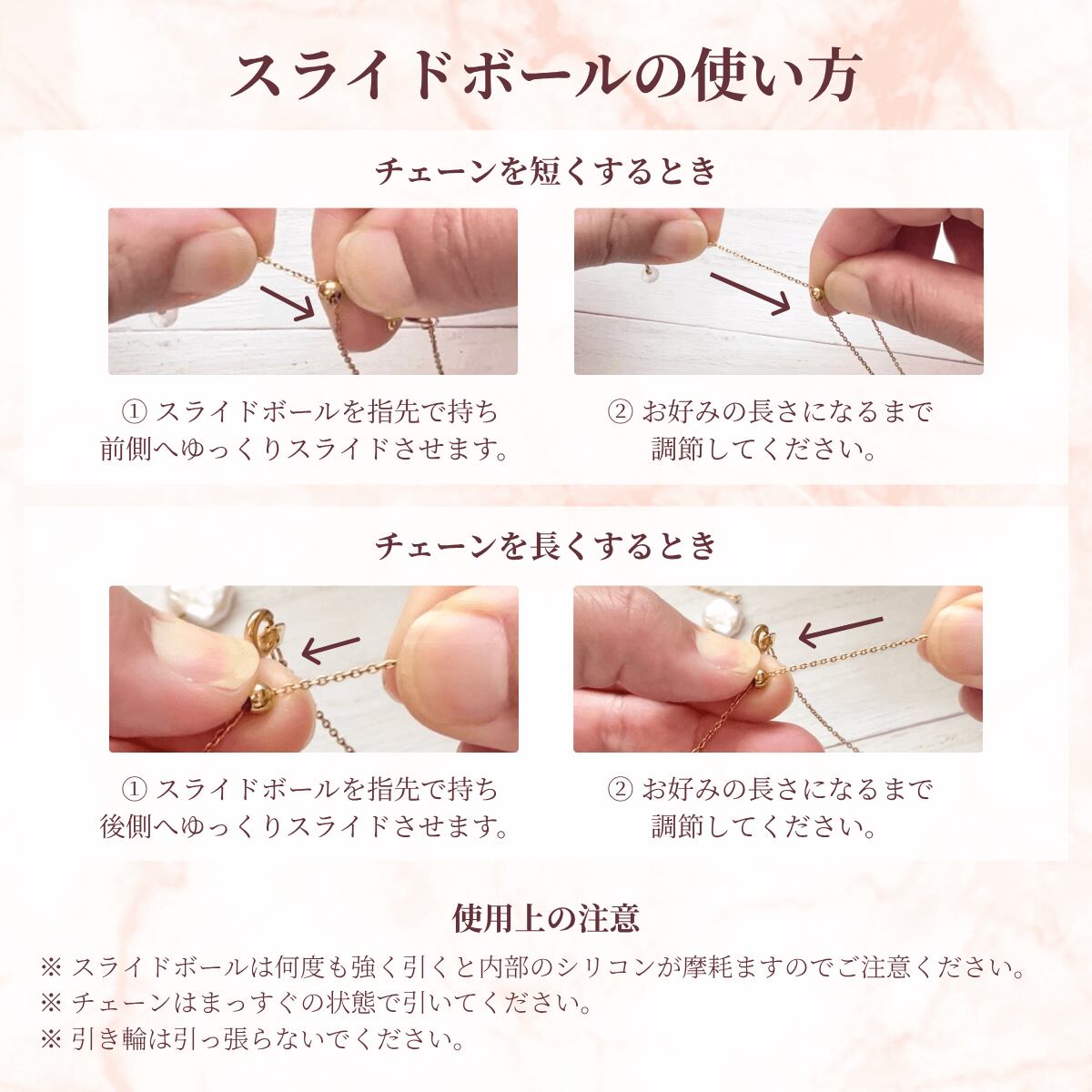 スライドボールの使い方

チェーンを短くするとき

① スライドボールを指先で持ち
前側へゆっくりスライドさせます。

② お好みの長さになるまで
調節してください。

チェーンを長くするとき

① スライドボールを指先で持ち
後側へゆっくりスライドさせます。

② お好みの長さになるまで
調節してください。

使用上の注意

※ スライドボールは何度も強く引くと内部のシリコンが摩耗ますのでご注意ください。
※ チェーンはまっすぐの状態で引いてください。
※ 引き輪は引っ張らないでください。