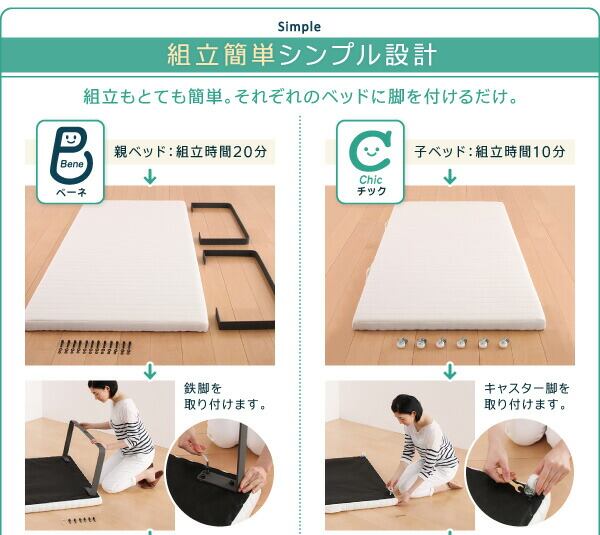 Simple

組立簡単シンプル設計

組立もとても簡単。それぞれのベッドに脚を付けるだけ。

Bene
ベーネ

親ベッド：組立時間20分

鉄脚を
取り付けます。

Chic
チック

子ベッド：組立時間10分

キャスター脚を
取り付けます。