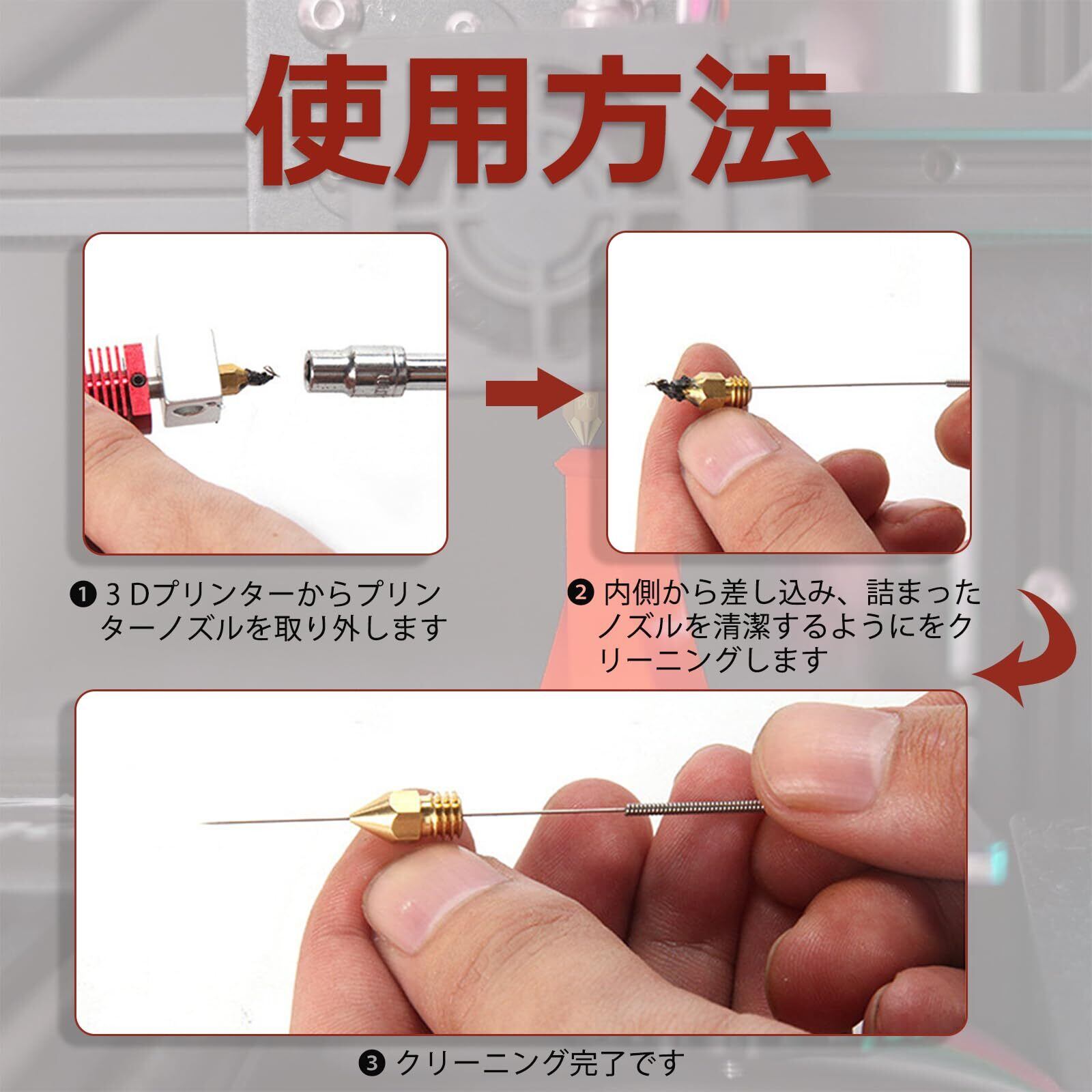 使用方法

❶ ３Ｄプリンターからプリンターノズルを取り外します

❷ 内側から差し込み、詰まったノズルを清潔するようにをクリーニングします

❸ クリーニング完了です