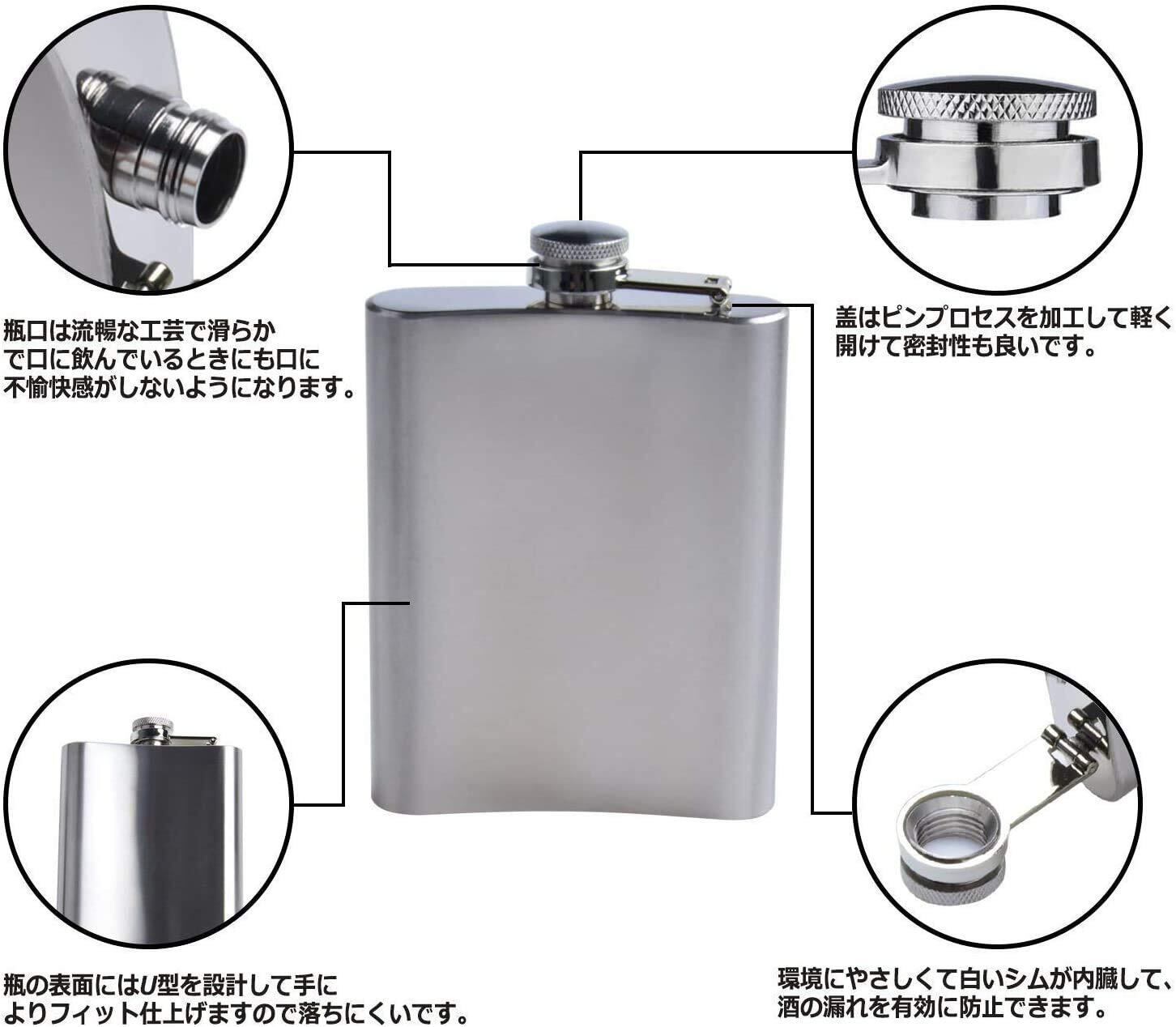 瓶口は流暢な工芸で滑らかで口に飲んでいるときにも口に不愉快感がしないようになります。

蓋はピンプロセスを加工して軽く開けて密封性も良いです。

瓶の表面にはU型を設計して手によりフィット仕上げますので落ちにくいです。

環境にやさしくて白いシムが内臓して、酒の漏れを有効に防止できます。