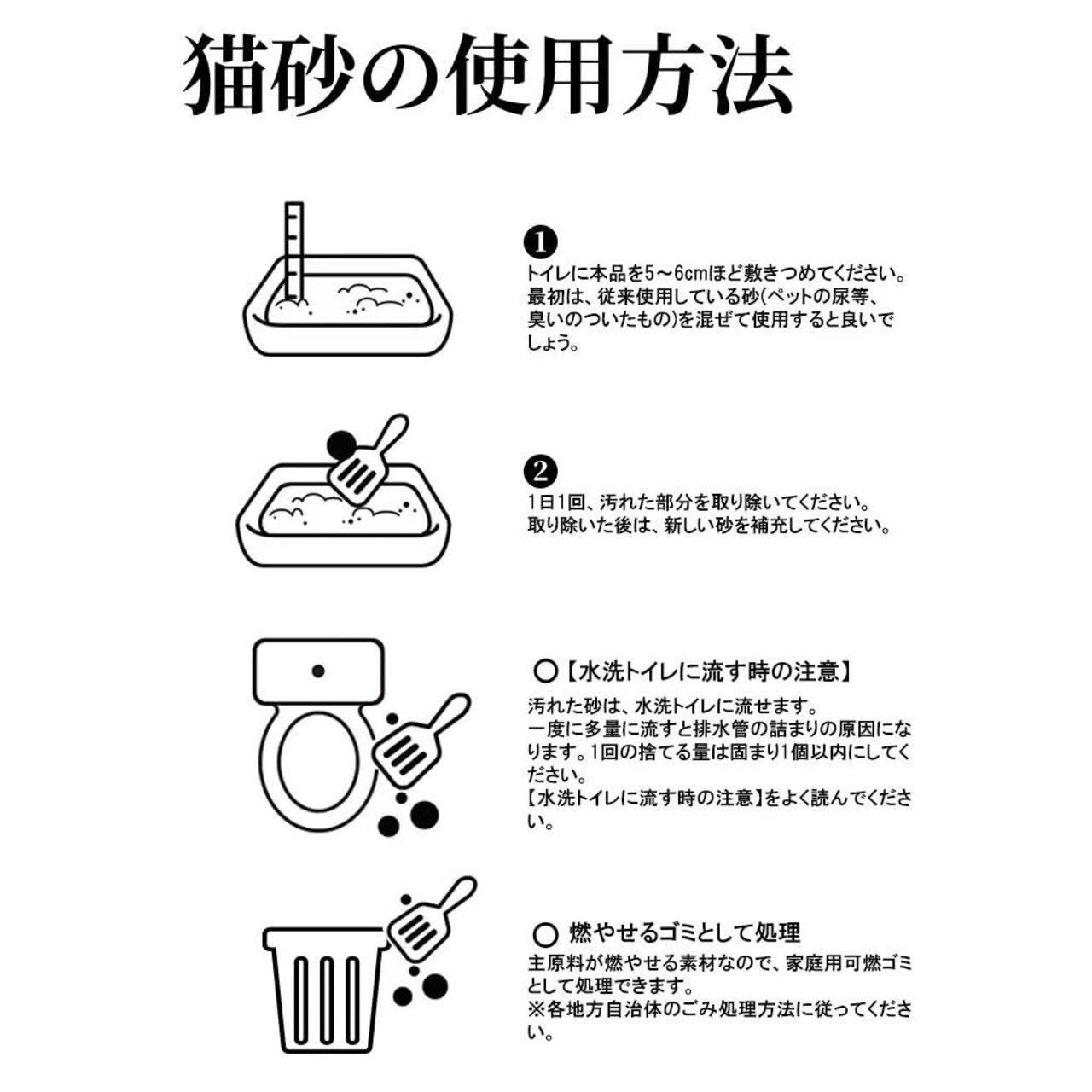 猫砂の使用方法

❶
トイレに本品を5～6cmほど敷きつめてください。最初は、従来使用している砂(ペットの尿等、臭いのついたもの)を混ぜて使用すると良いでしょう。

❷
1日1回、汚れた部分を取り除いてください。
取り除いた後は、新しい砂を補充してください。

○【水洗トイレに流す時の注意】
汚れた砂は、水洗トイレに流せます。
一度に多量に流すと排水管の詰まりの原因になります。1回の捨てる量は固まり1個以内にしてください。
【水洗トイレに流す時の注意】をよく読んでください。

○ 燃やせるゴミとして処理
主原料が燃やせる素材なので、家庭用可燃ゴミとして処理できます。
※各地方自治体のごみ処理方法に従ってください。