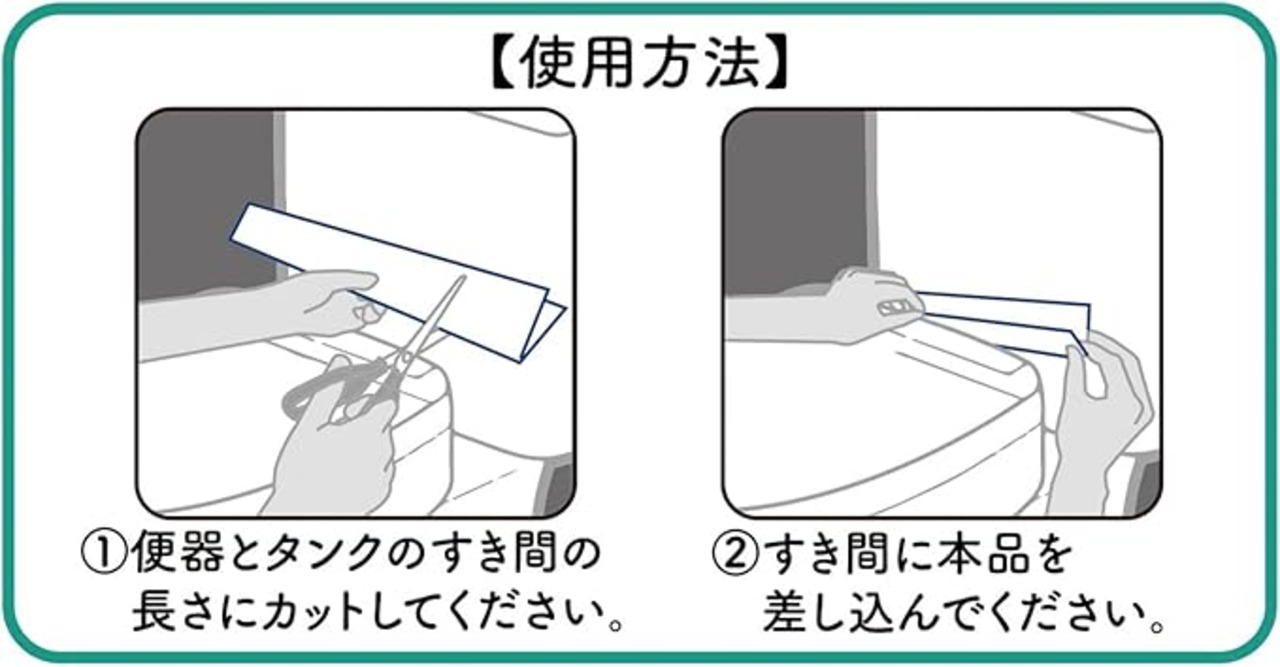 【使用方法】

①便器とタンクのすき間の長さにカットしてください。

②すき間に本品を差し込んでください。