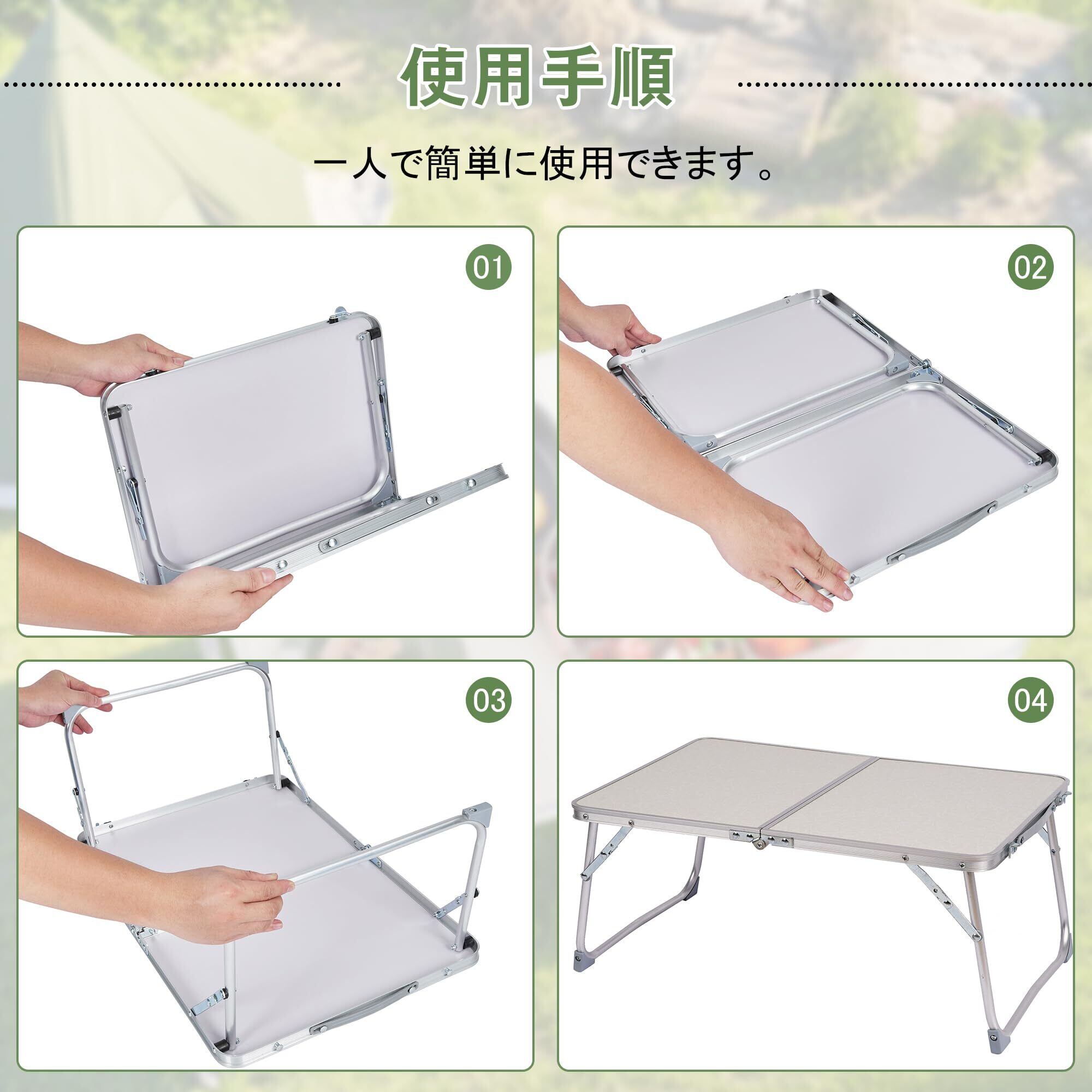 使用手順

一人で簡単に使用できます。

01

02

03

04