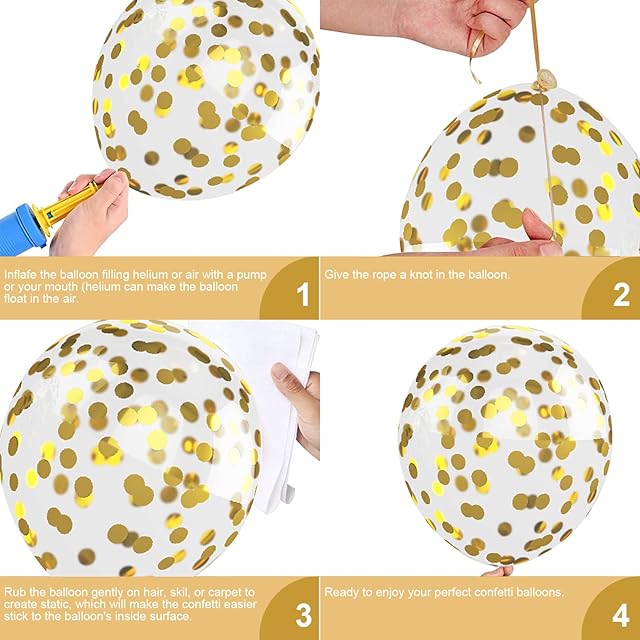 Inflafe the balloon filling helium or air with a pump or your mouth (helium can make the balloon float in the air.

1

Give the rope a knot in the balloon.

2

Rub the balloon gently on hair, skil, or carpet to create static, which will make the confetti easier stick to the balloon's inside surface.

3

Ready to enjoy your perfect confetti balloons.

4