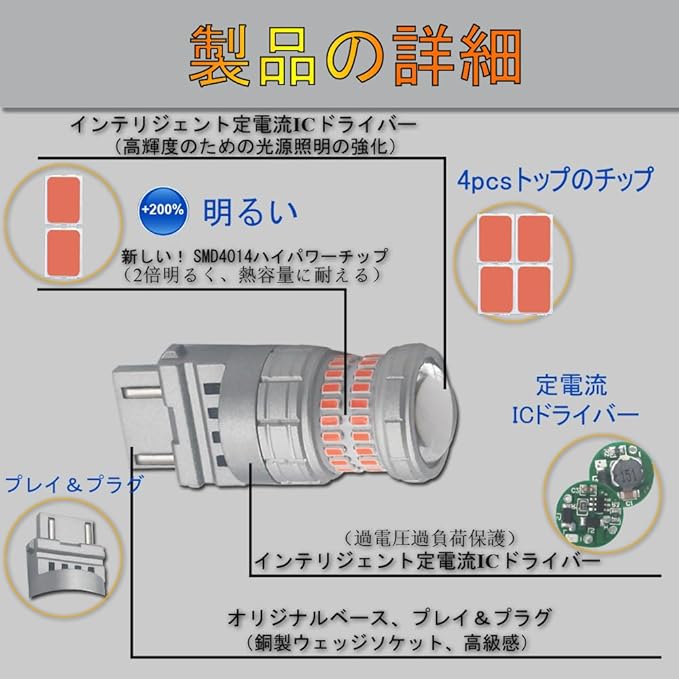 製品の詳細

インテリジェント定電流ICドライバー
（高輝度のための光源照明の強化）

4pcsトップのチップ

+200% 明るい

新しい！SMD4014ハイパワーチップ
（2倍明るく、熱容量に耐える）

定電流
ICドライバー

151

プレイ＆プラグ

（過電圧過負荷保護）
インテリジェント定電流ICドライバー

オリジナルベース、プレイ＆プラグ
（銅製ウェッジソケット、高級感）