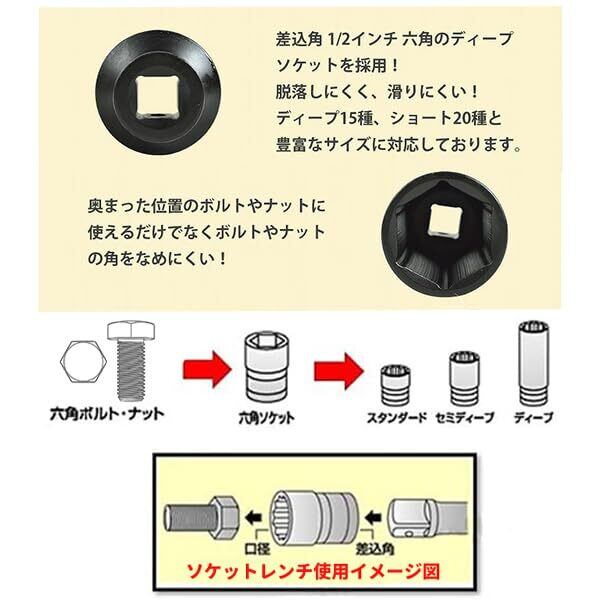 差込角 1/2インチ 六角のディープソケットを採用！
脱落しにくく、滑りにくい！
ディープ15種、ショート20種と豊富なサイズに対応しております。

奥まった位置のボルトやナットに使えるだけでなくボルトやナットの角をなめにくい！

六角ボルト・ナット

六角ソケット

スタンダード

セミディープ

ディープ

口径

差込角

ソケットレンチ使用イメージ図