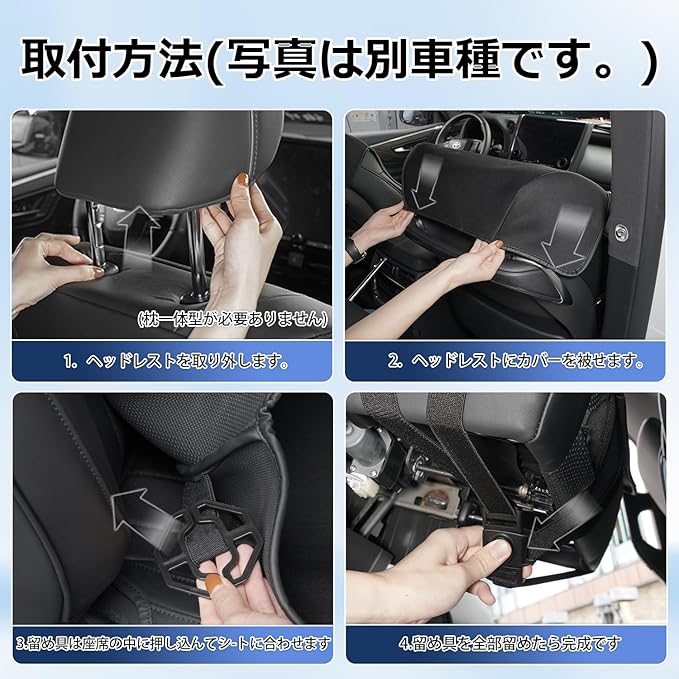 取付方法(写真は別車種です。)

(枕一体型が必要ありません)

1. ヘッドレストを取り外します。

2. ヘッドレストにカバーを被せます。

3.留め具は座席の中に押し込んでシートに合わせます

4.留め具を全部留めたら完成です