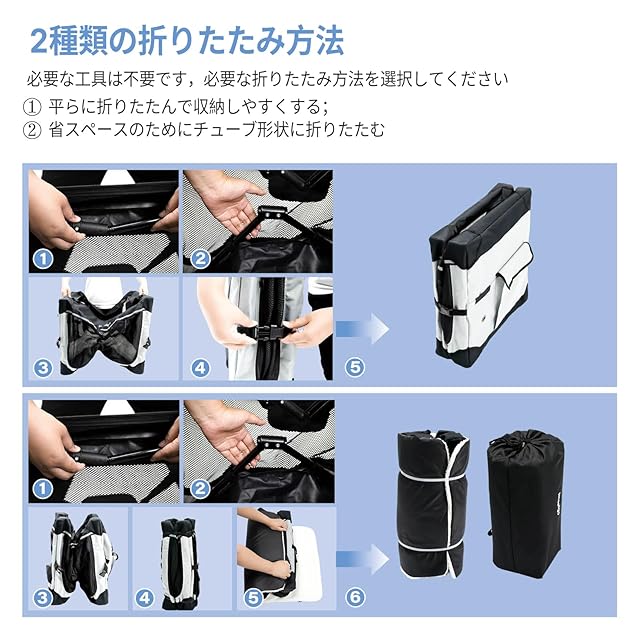 2種類の折りたたみ方法

必要な工具は不要です，必要な折りたたみ方法を選択してください
① 平らに折りたたんで収納しやすくする；
② 省スペースのためにチューブ形状に折りたたむ

1
2
3
4
5

1
2
3
4
5
6