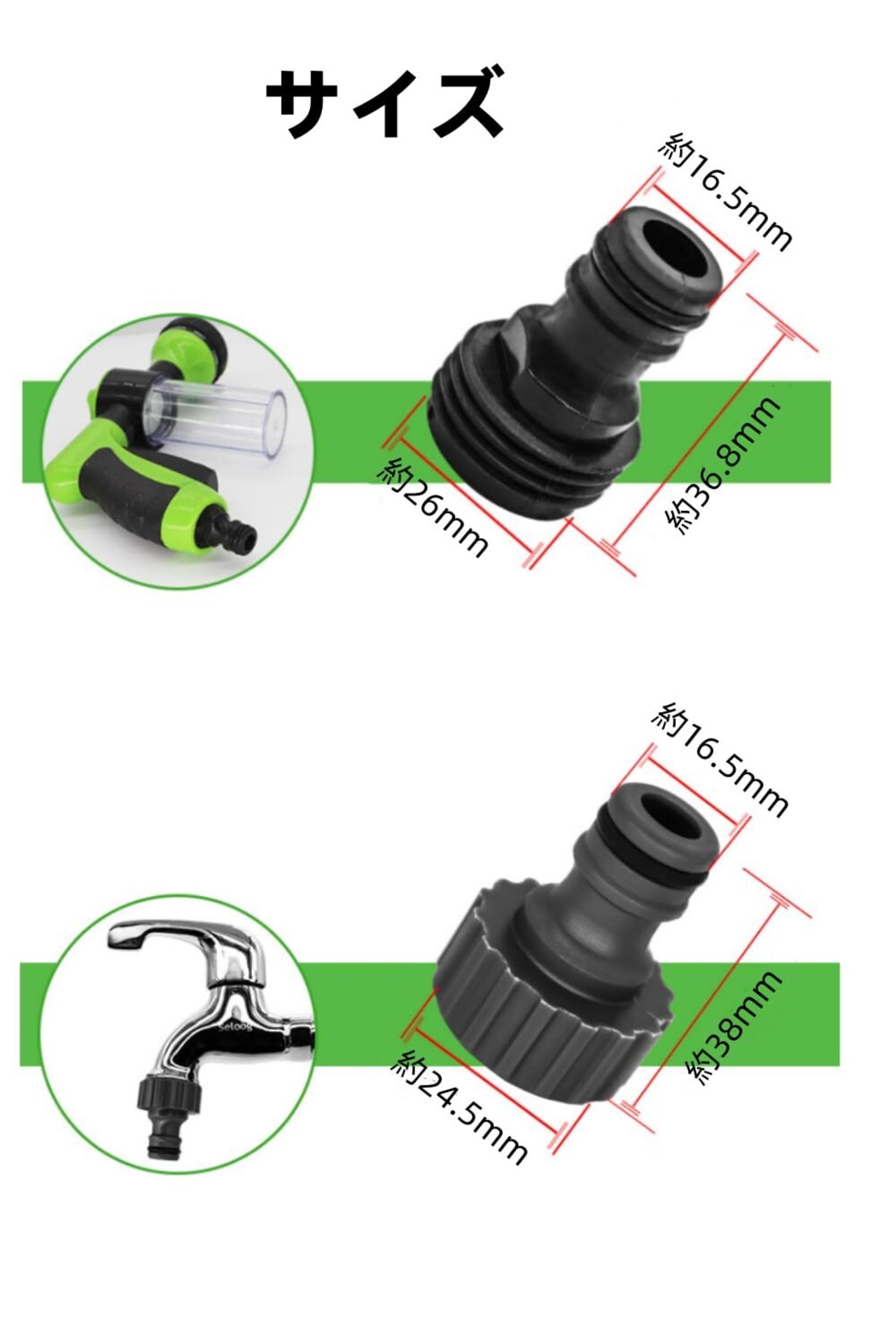 サイズ

約16.5mm

約26mm

約36.8mm

約16.5mm

Seloog

約24.5mm

約38mm