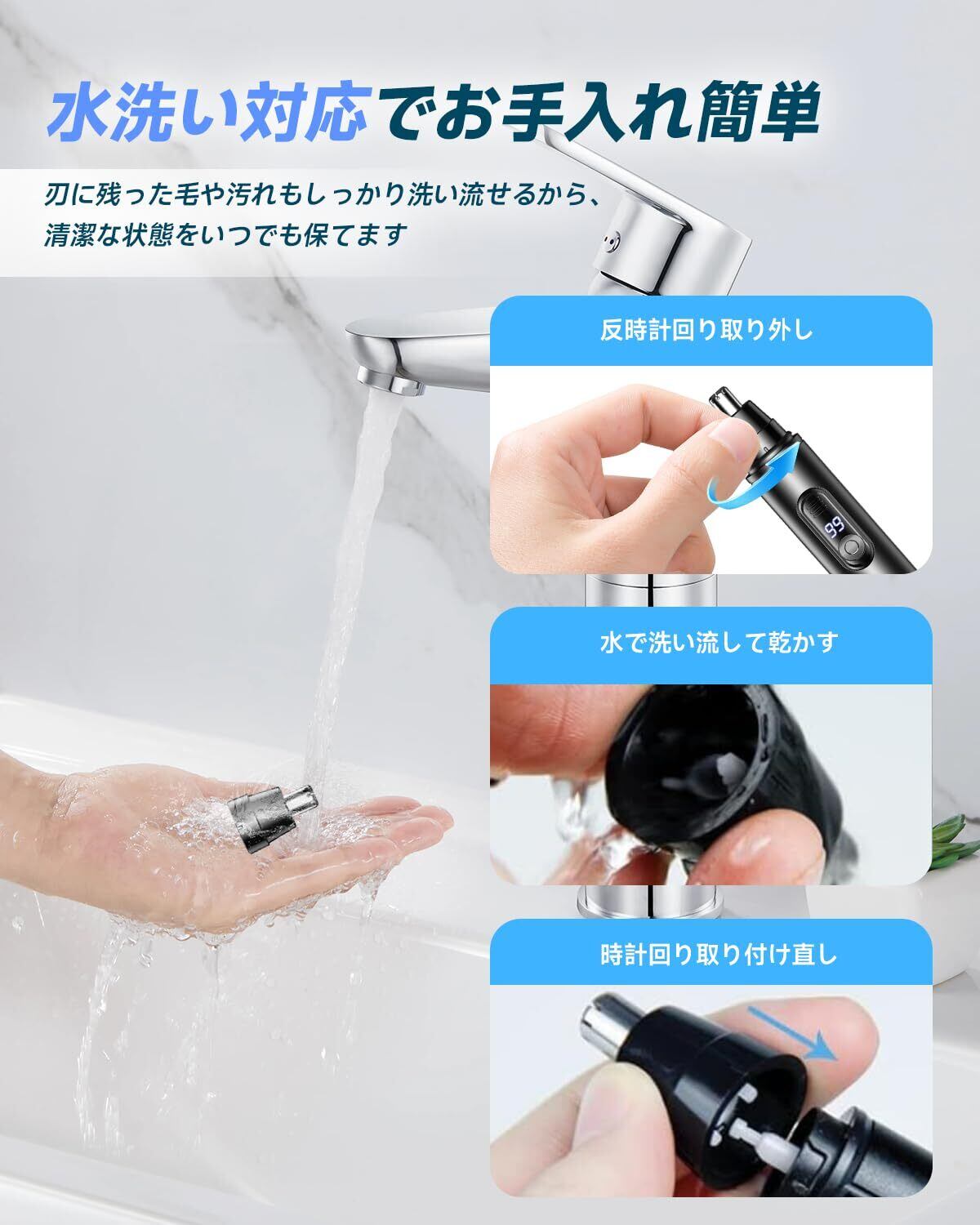 水洗い対応でお手入れ簡単

刃に残った毛や汚れもしっかり洗い流せるから、清潔な状態をいつでも保てます

反時計回り取り外し

99

水で洗い流して乾かす

時計回り取り付け直し