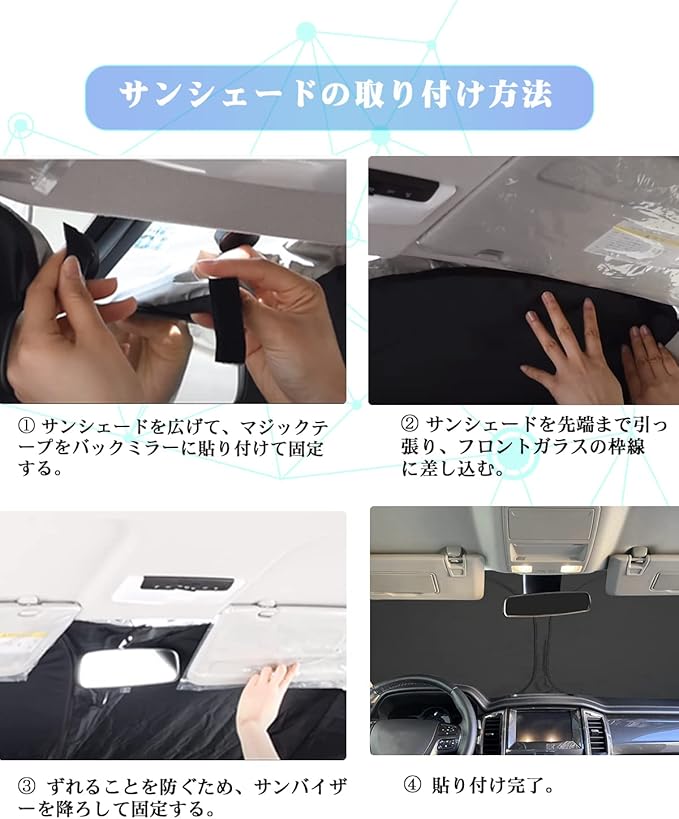 サンシェードの取り付け方法

① サンシェードを広げて、マジックテープをバックミラーに貼り付けて固定する。

② サンシェードを先端まで引っ張り、フロントガラスの枠線に差し込む。

③ ずれることを防ぐため、サンバイザーを降ろして固定する。

④ 貼り付け完了。