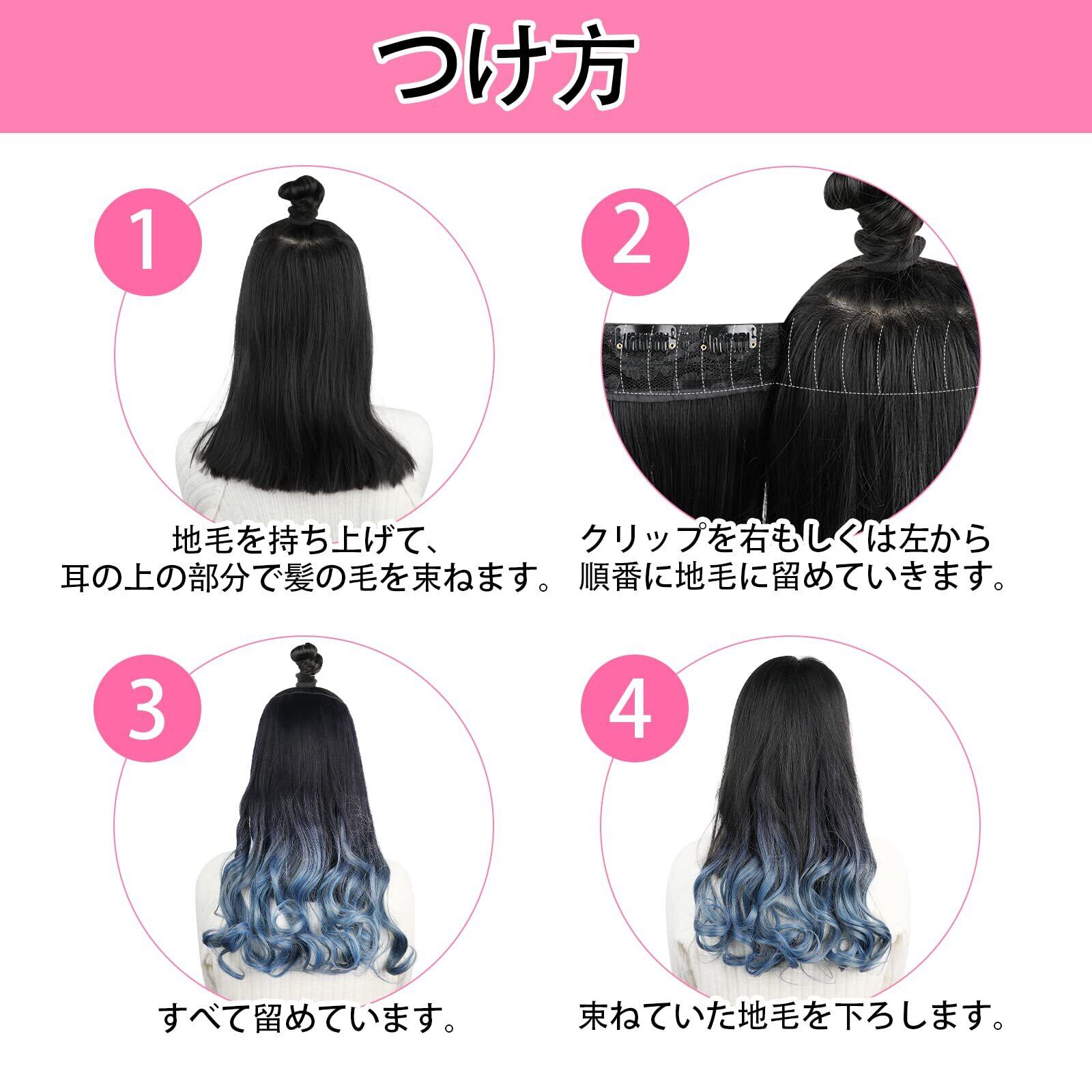 つけ方

1

地毛を持ち上げて、
耳の上の部分で髪の毛を束ねます。

2

クリップを右もしくは左から
順番に地毛に留めていきます。

3

すべて留めています。

4

束ねていた地毛を下ろします。