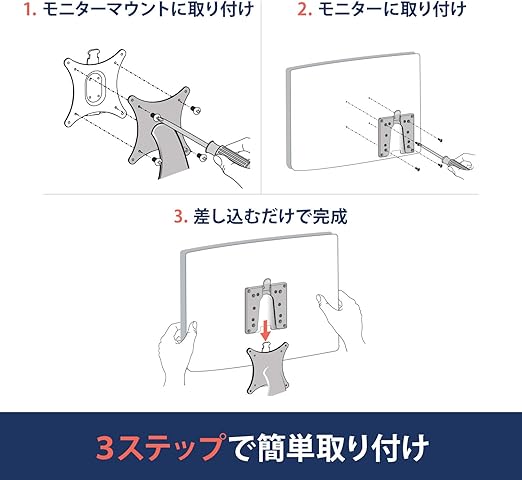 1. モニターマウントに取り付け

2. モニターに取り付け

3. 差し込むだけで完成

3ステップで簡単取り付け