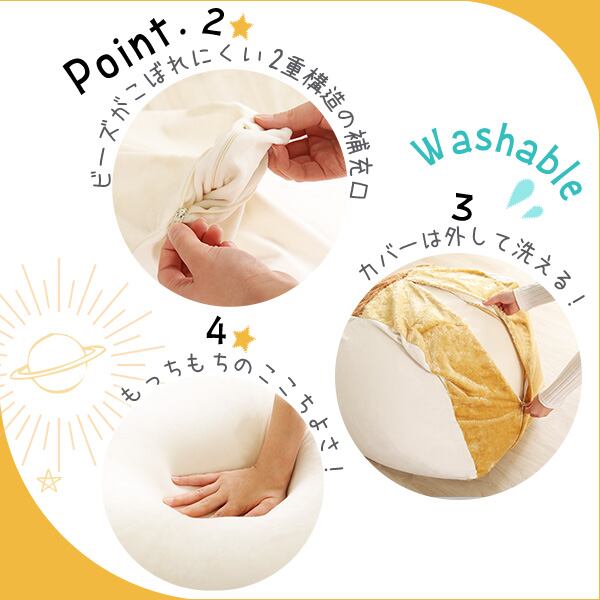 Point. 2

ビーズがこぼれにくい2重構造の補充口

Washable

3

カバーは外して洗える！

4

もっちもちのここちよさ！