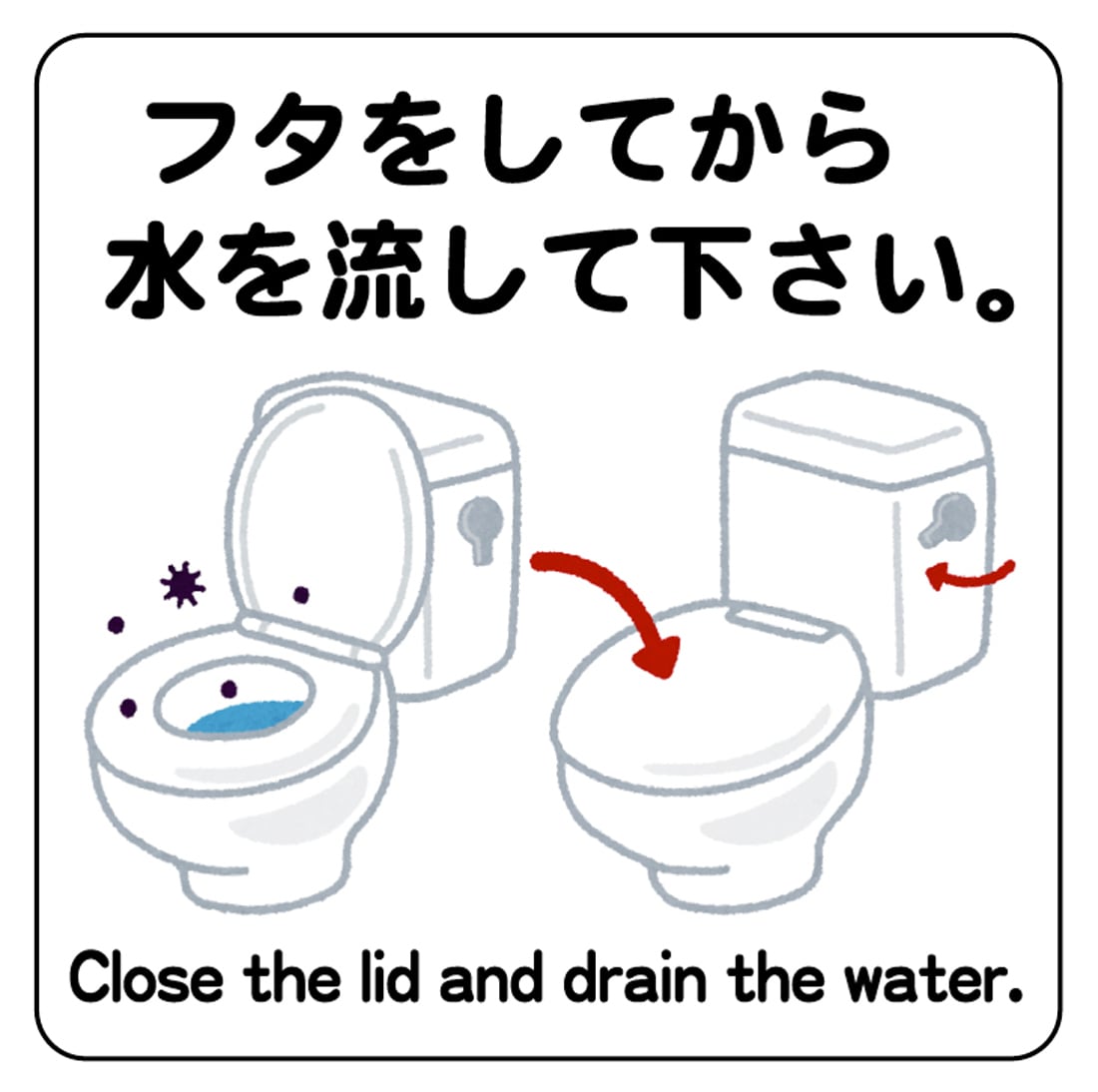 フタをしてから
水を流して下さい。

Close the lid and drain the water.