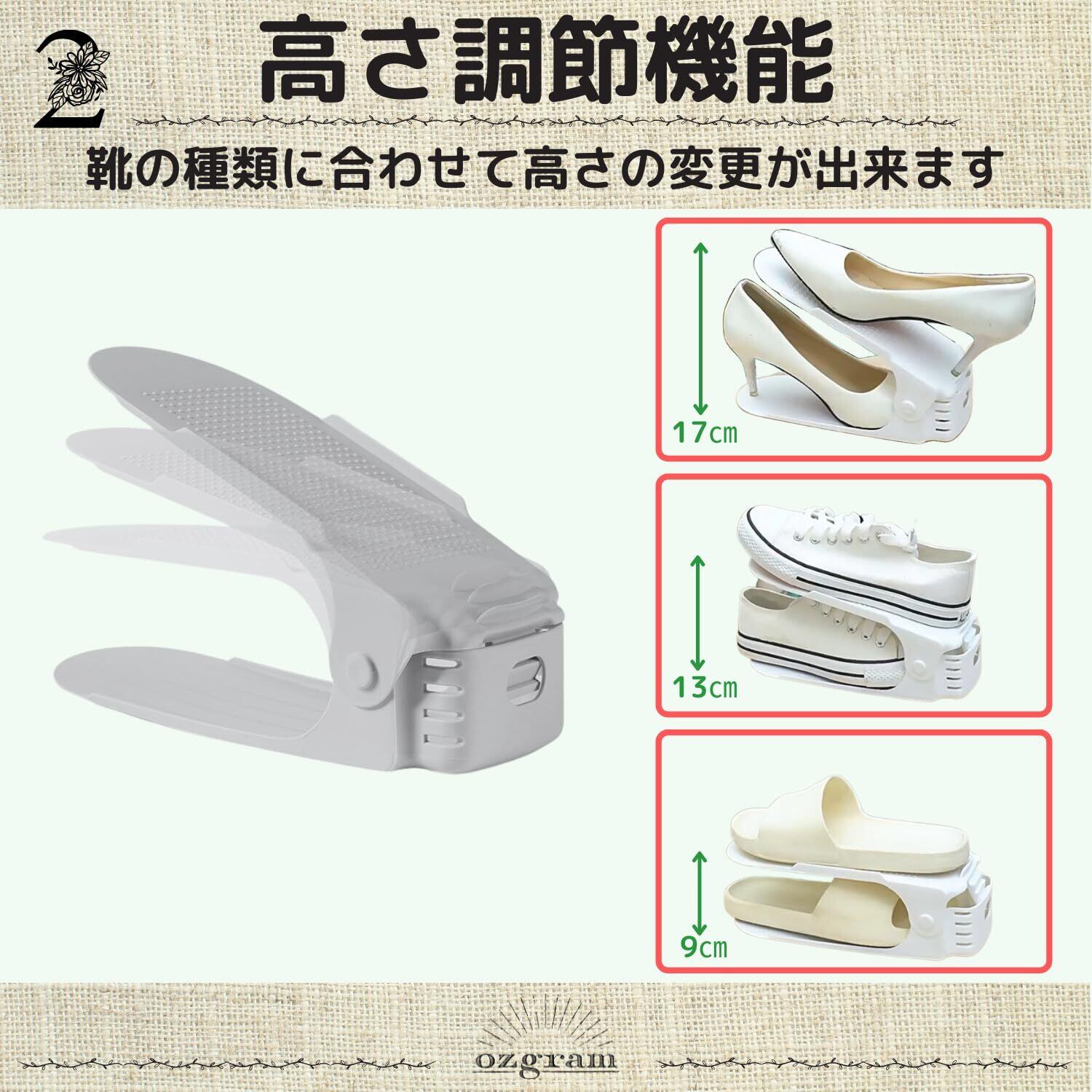 2 高さ調節機能

靴の種類に合わせて高さの変更が出来ます

17㎝

13㎝

9㎝

ozgram