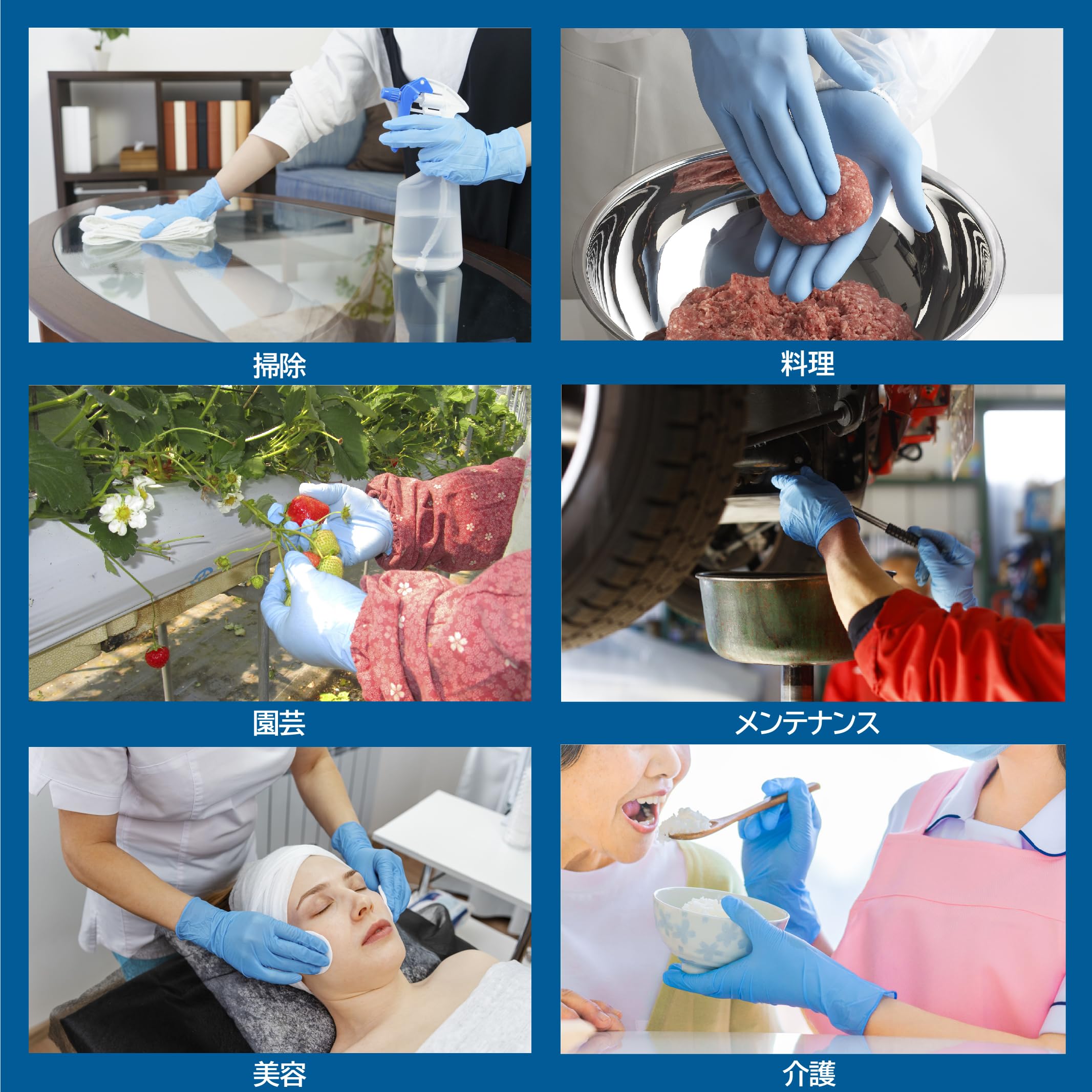 掃除

料理

園芸

メンテナンス

美容

介護