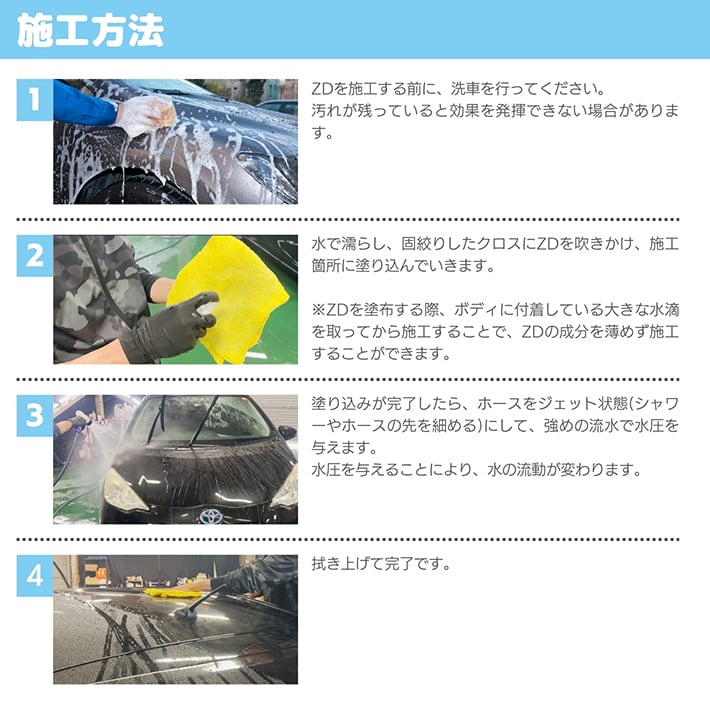 施工方法

1

ZDを施工する前に、洗車を行ってください。
汚れが残っていると効果を発揮できない場合があります。

2

水で濡らし、固絞りしたクロスにZDを吹きかけ、施工箇所に塗り込んでいきます。

※ZDを塗布する際、ボディに付着している大きな水滴を取ってから施工することで、ZDの成分を薄めず施工することができます。

3

塗り込みが完了したら、ホースをジェット状態(シャワーやホースの先を細める)にして、強めの流水で水圧を与えます。
水圧を与えることにより、水の流動が変わります。

4

拭き上げて完了です。