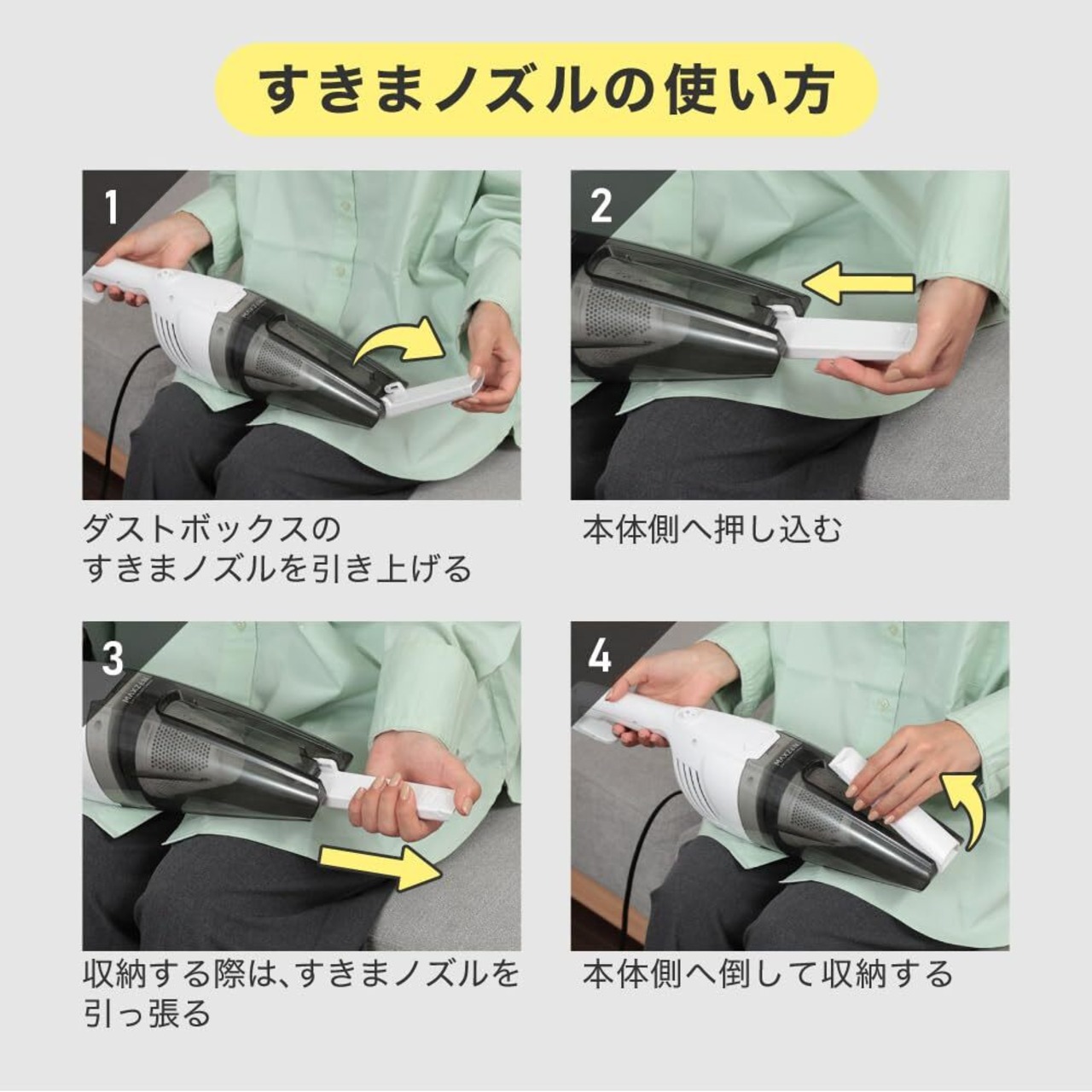 すきまノズルの使い方

1
MAXZEN
ダストボックスの
すきまノズルを引き上げる

2
本体側へ押し込む

3
MAXZEN
収納する際は、すきまノズルを
引っ張る

4
MAXZEN
本体側へ倒して収納する