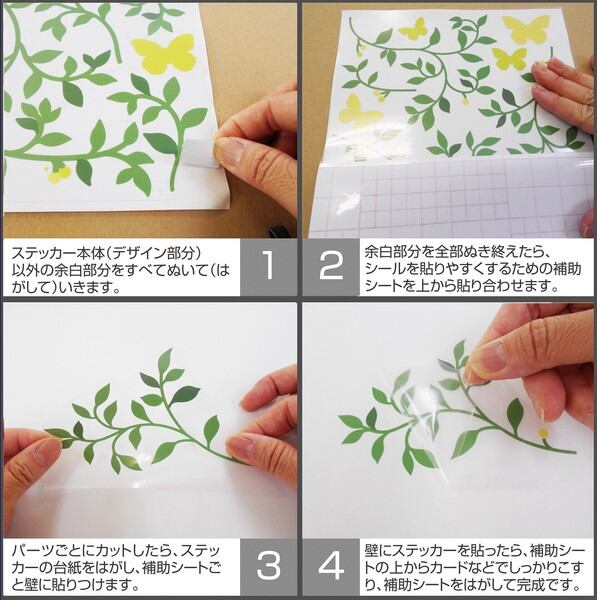 ステッカー本体(デザイン部分)以外の余白部分をすべてぬいて(はがして)いきます。

1

2

余白部分を全部ぬき終えたら、シールを貼りやすくするための補助シートを上から貼り合わせます。

パーツごとにカットしたら、ステッカーの台紙をはがし、補助シートごと壁に貼りつけます。

3

4

壁にステッカーを貼ったら、補助シートの上からカードなどでしっかりこすり、補助シートをはがして完成です。