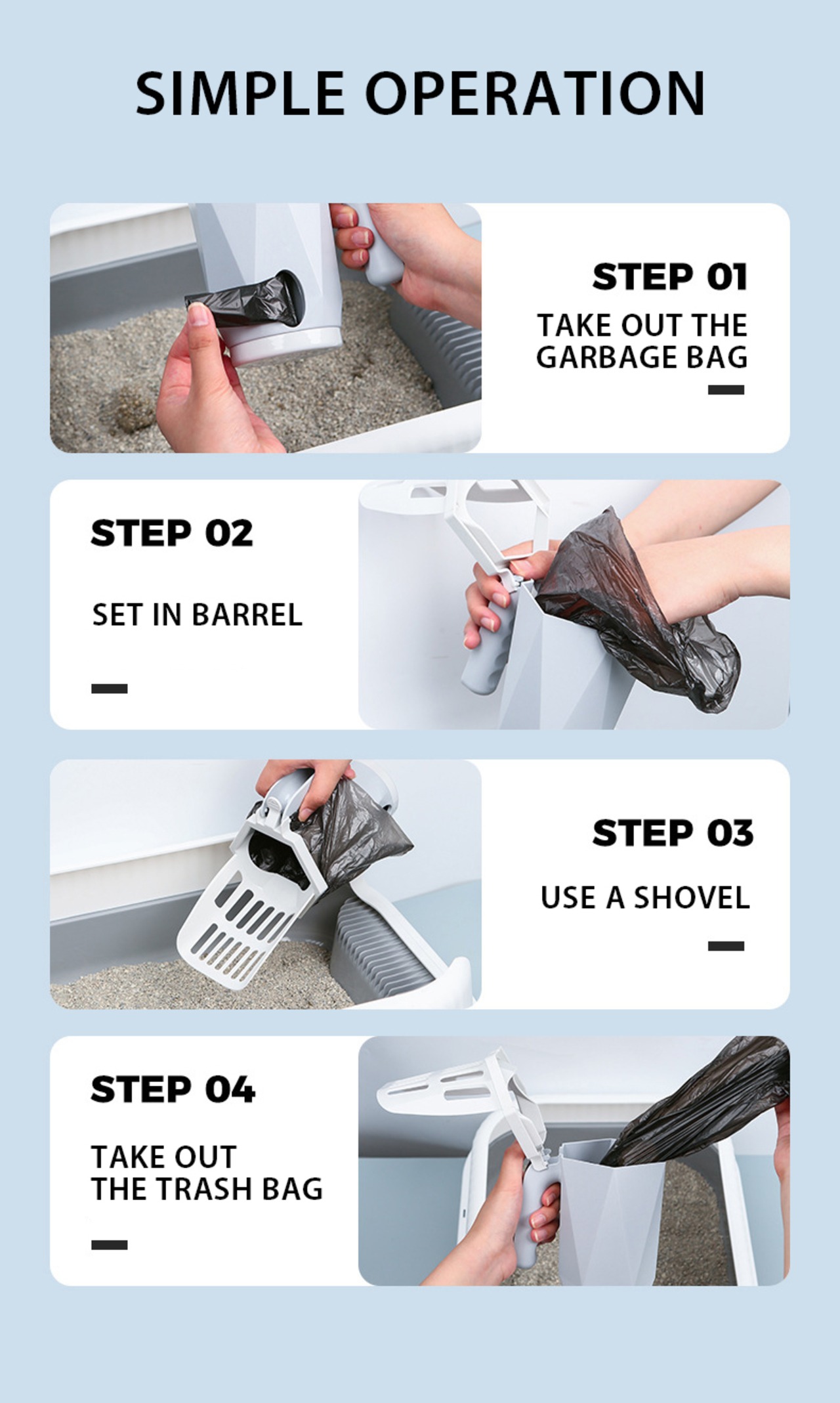 SIMPLE OPERATION

STEP 01

TAKE OUT THE GARBAGE BAG

STEP 02

SET IN BARREL

STEP 03

USE A SHOVEL

STEP 04

TAKE OUT THE TRASH BAG