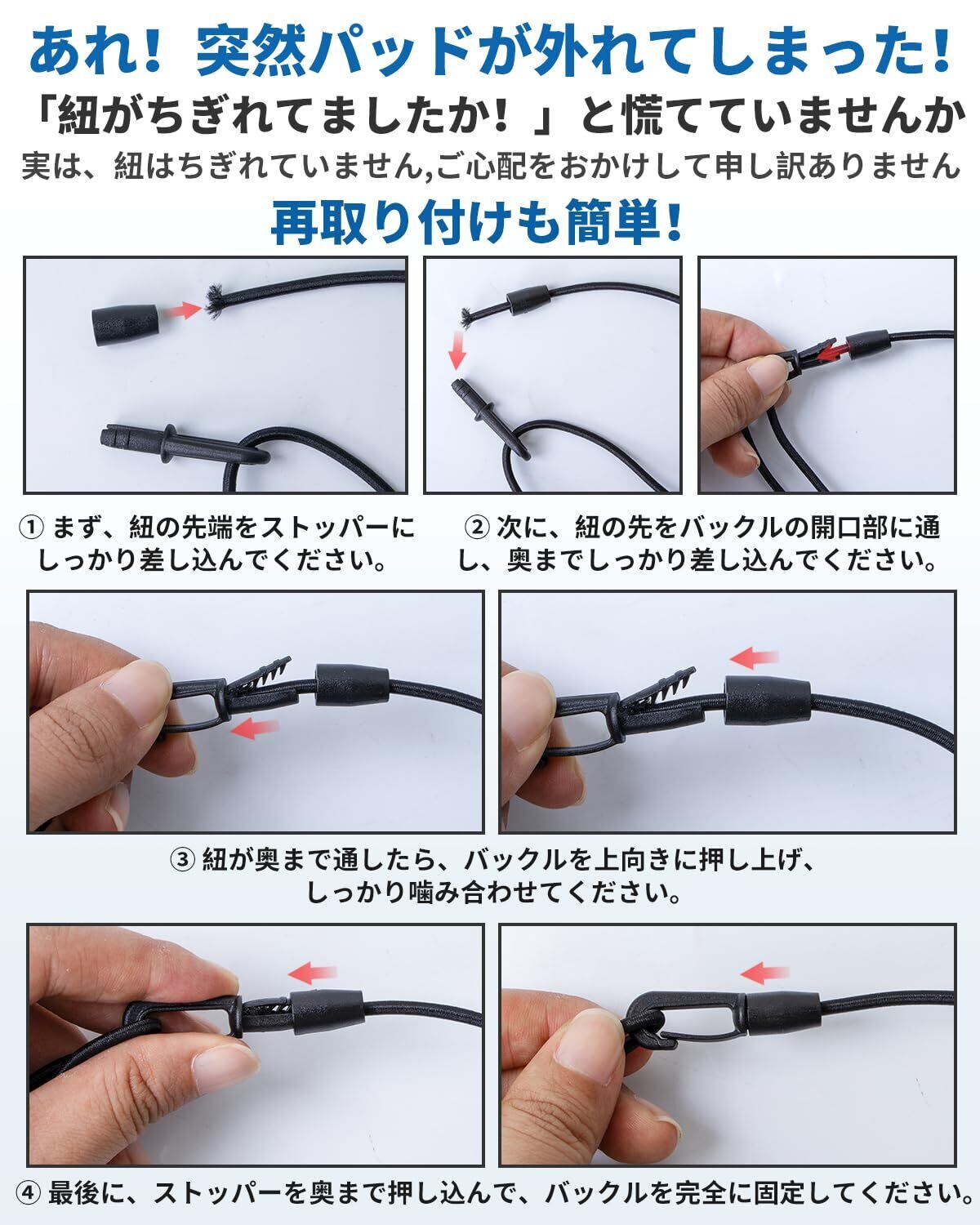 あれ！突然パッドが外れてしまった！
「紐がちぎれてましたか！」と慌てていませんか
実は、紐はちぎれていません,ご心配をおかけして申し訳ありません
再取り付けも簡単！

① まず、紐の先端をストッパーにしっかり差し込んでください。

② 次に、紐の先をバックルの開口部に通し、奥までしっかり差し込んでください。

③ 紐が奥まで通したら、バックルを上向きに押し上げ、しっかり噛み合わせてください。

④ 最後に、ストッパーを奥まで押し込んで、バックルを完全に固定してください。