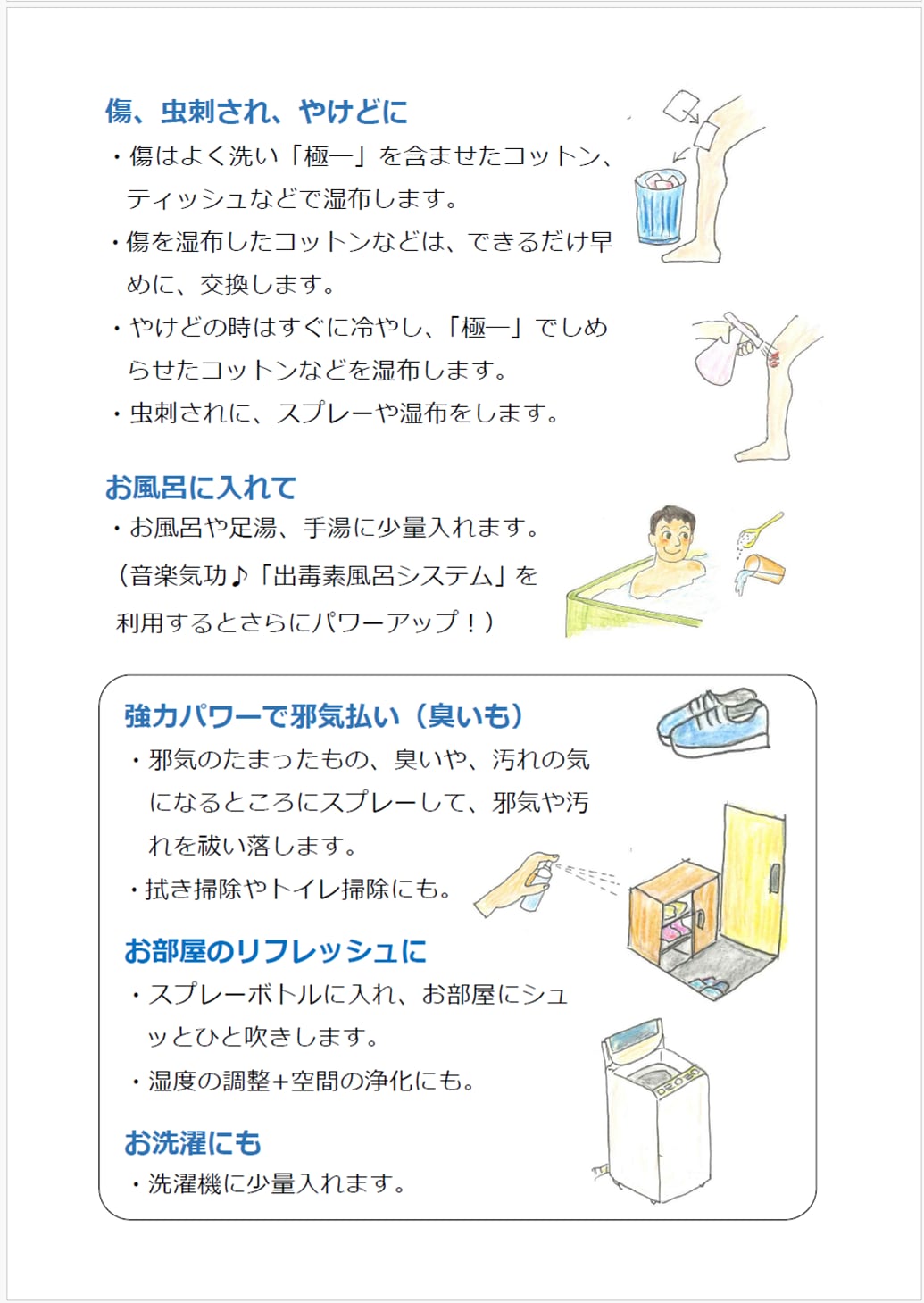 傷、虫刺され、やけどに

・傷はよく洗い「極一」を含ませたコットン、ティッシュなどで湿布します。

・傷を湿布したコットンなどは、できるだけ早めに、交換します。

・やけどの時はすぐに冷やし、「極一」でしめらせたコットンなどを湿布します。

・虫刺されに、スプレーや湿布をします。

お風呂に入れて

・お風呂や足湯、手湯に少量入れます。
（音楽気功♪「出毒素風呂システム」を利用するとさらにパワーアップ！）

強力パワーで邪気払い（臭いも）

・邪気のたまったもの、臭いや、汚れの気になるところにスプレーして、邪気や汚れを祓い落します。

・拭き掃除やトイレ掃除にも。

お部屋のリフレッシュに

・スプレーボトルに入れ、お部屋にシュッとひと吹きします。

・湿度の調整＋空間の浄化にも。

お洗濯にも

・洗濯機に少量入れます。