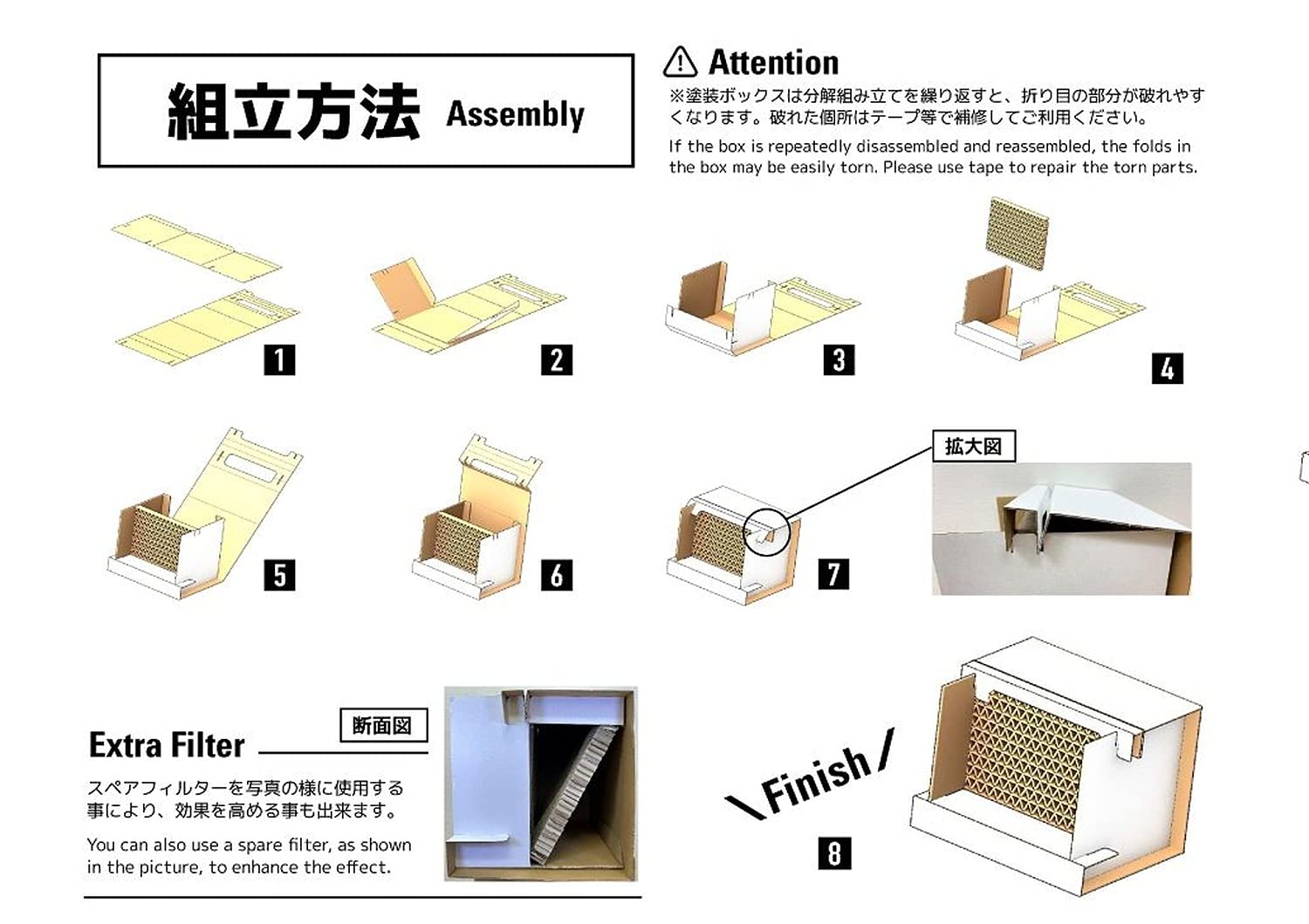 組立方法 Assembly

Attention

※塗装ボックスは分解組み立てを繰り返すと、折り目の部分が破れやすくなります。破れた個所はテープ等で補修してご利用ください。

If the box is repeatedly disassembled and reassembled, the folds in the box may be easily torn. Please use tape to repair the torn parts.

1

2

3

4

5

6

7

拡大図

Extra Filter

断面図

スペアフィルターを写真の様に使用する事により、効果を高める事も出来ます。

You can also use a spare filter, as shown in the picture, to enhance the effect.

\ Finish /

8