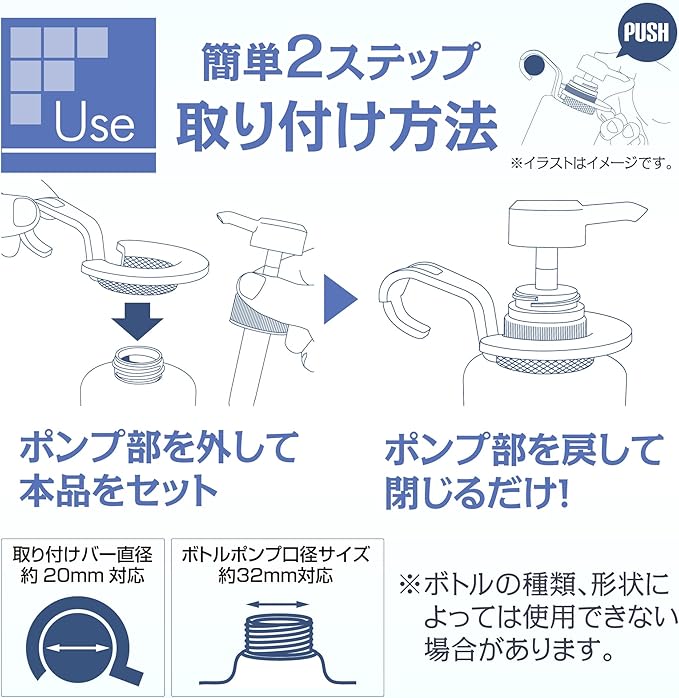 Use

簡単2ステップ
取り付け方法

PUSH

※イラストはイメージです。

ポンプ部を外して
本品をセット

ポンプ部を戻して
閉じるだけ!

取り付けバー直径
約 20mm 対応

ボトルポンプ口径サイズ
約32mm対応

※ボトルの種類、形状によっては使用できない場合があります。