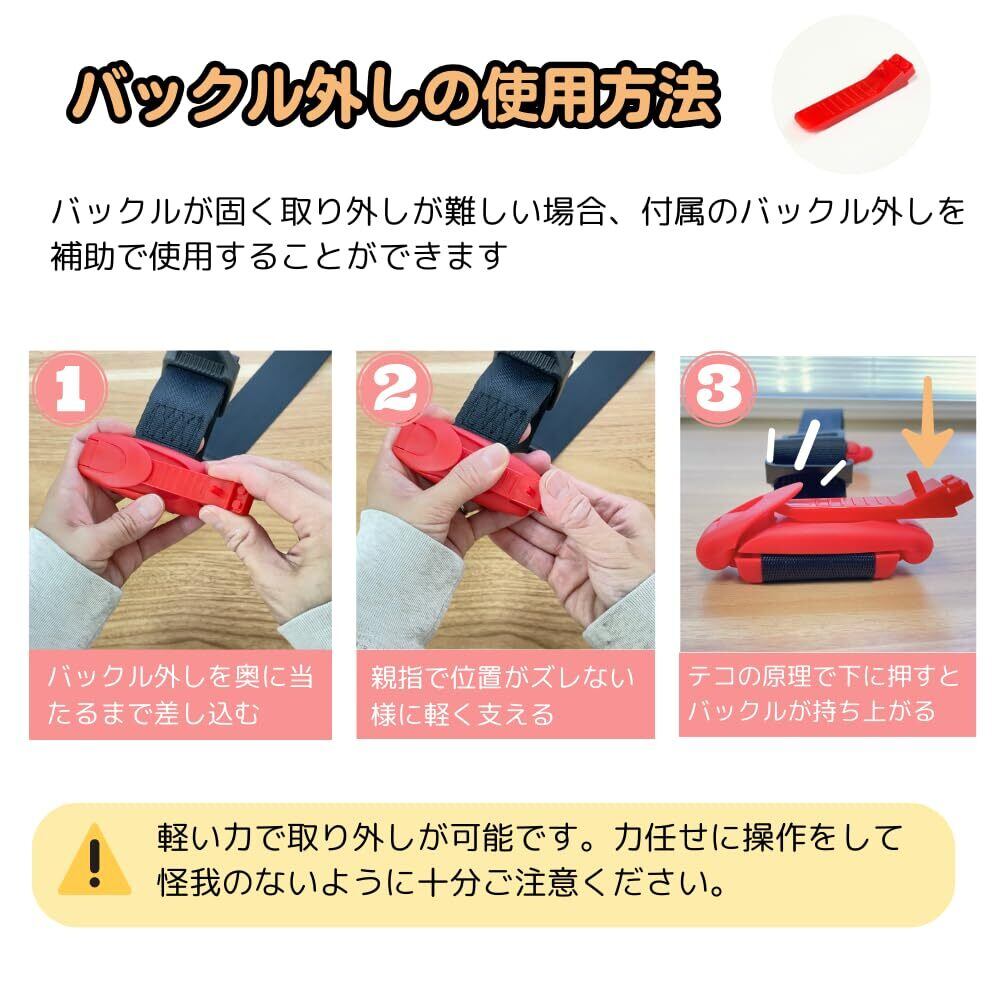 バックル外しの使用方法

バックルが固く取り外しが難しい場合、付属のバックル外しを補助で使用することができます

1

バックル外しを奥に当たるまで差し込む

2

親指で位置がズレない様に軽く支える

3

テコの原理で下に押すとバックルが持ち上がる

軽い力で取り外しが可能です。力任せに操作をして怪我のないように十分ご注意ください。