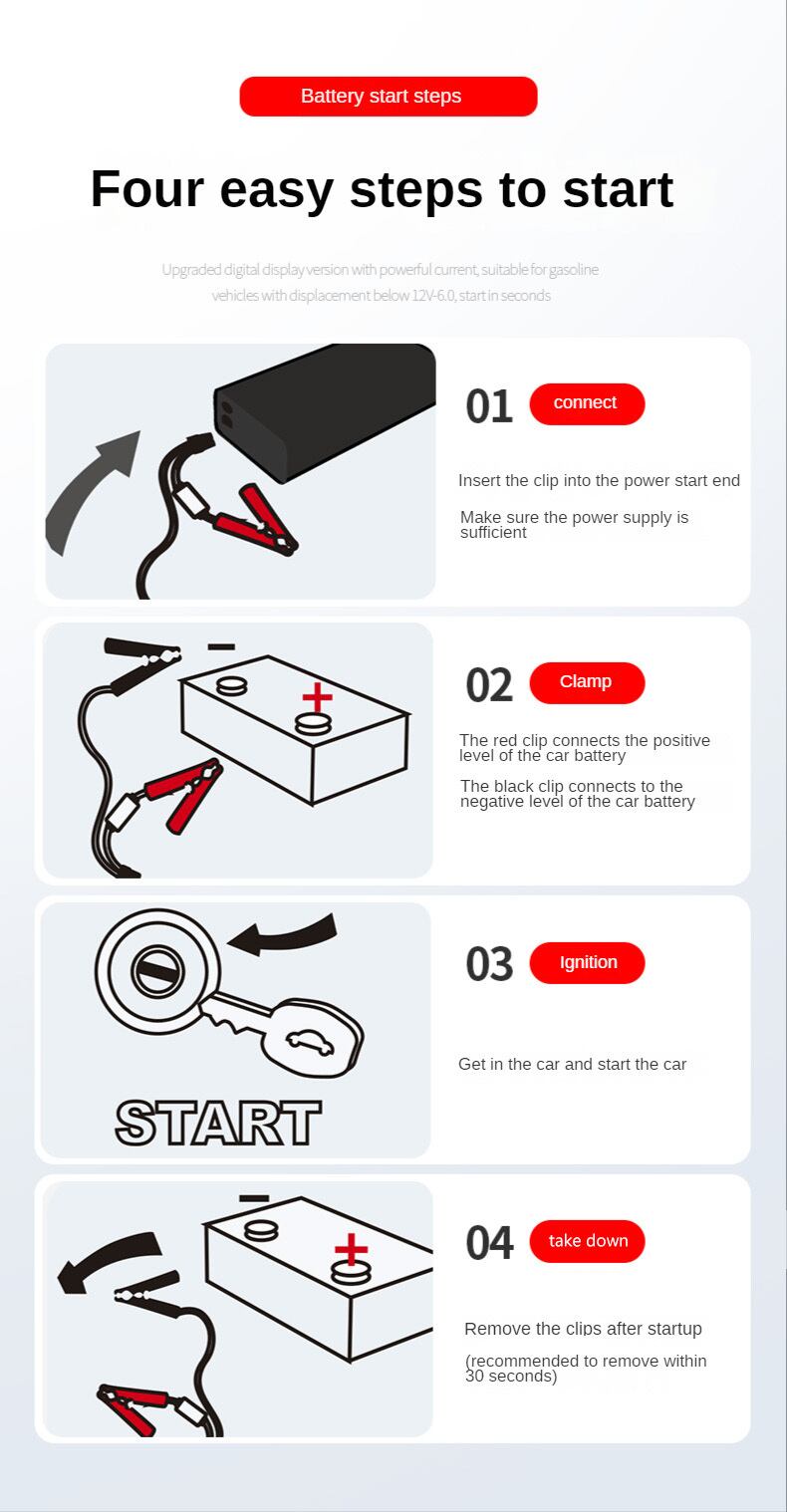 Battery start steps

Four easy steps to start

Upgraded digital display version with powerful current, suitable for gasoline vehicles with displacement below 12V-6.0, start in seconds

01 connect

Insert the clip into the power start end

Make sure the power supply is sufficient

−
+

02 Clamp

The red clip connects the positive level of the car battery

The black clip connects to the negative level of the car battery

START

03 Ignition

Get in the car and start the car

−
+

04 take down

Remove the clips after startup

(recommended to remove within 30 seconds)