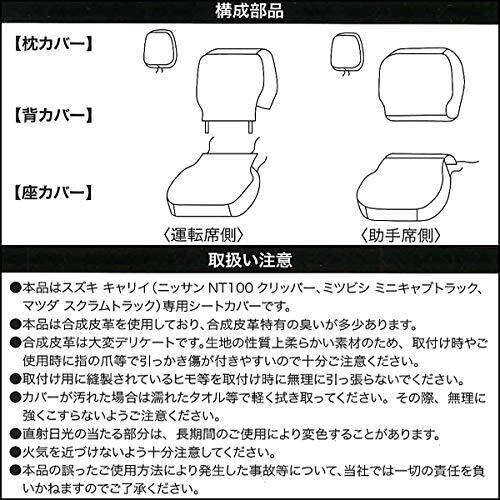 構成部品

【枕カバー】

【背カバー】

【座カバー】

〈運転席側〉

〈助手席側〉

取扱い注意

●本品はスズキ キャリイ（ニッサン NT100 クリッパー、ミツビシ ミニキャブトラック、マツダ スクラムトラック）専用シートカバーです。
●本品は合成皮革を使用しており、合成皮革特有の臭いが多少あります。
●合成皮革は大変デリケートです。生地の性質上柔らかい素材のため、取付け時やご使用時に指の爪等で引っかき傷が付きやすいので十分ご注意ください。
●取付け用に縫製されているヒモ等を取付け時に無理に引っ張らないでください。
●カバーが汚れた場合は濡れたタオル等で軽く拭き取ってください。その際、無理に強くこすらないようご注意ください。
●直射日光の当たる部分は、長期間のご使用により変色することがあります。
●火気を近づけないよう十分注意してください。
●本品の誤ったご使用方法により発生した事故等について、当社では一切の責任を負いかねますのでご了承ください。