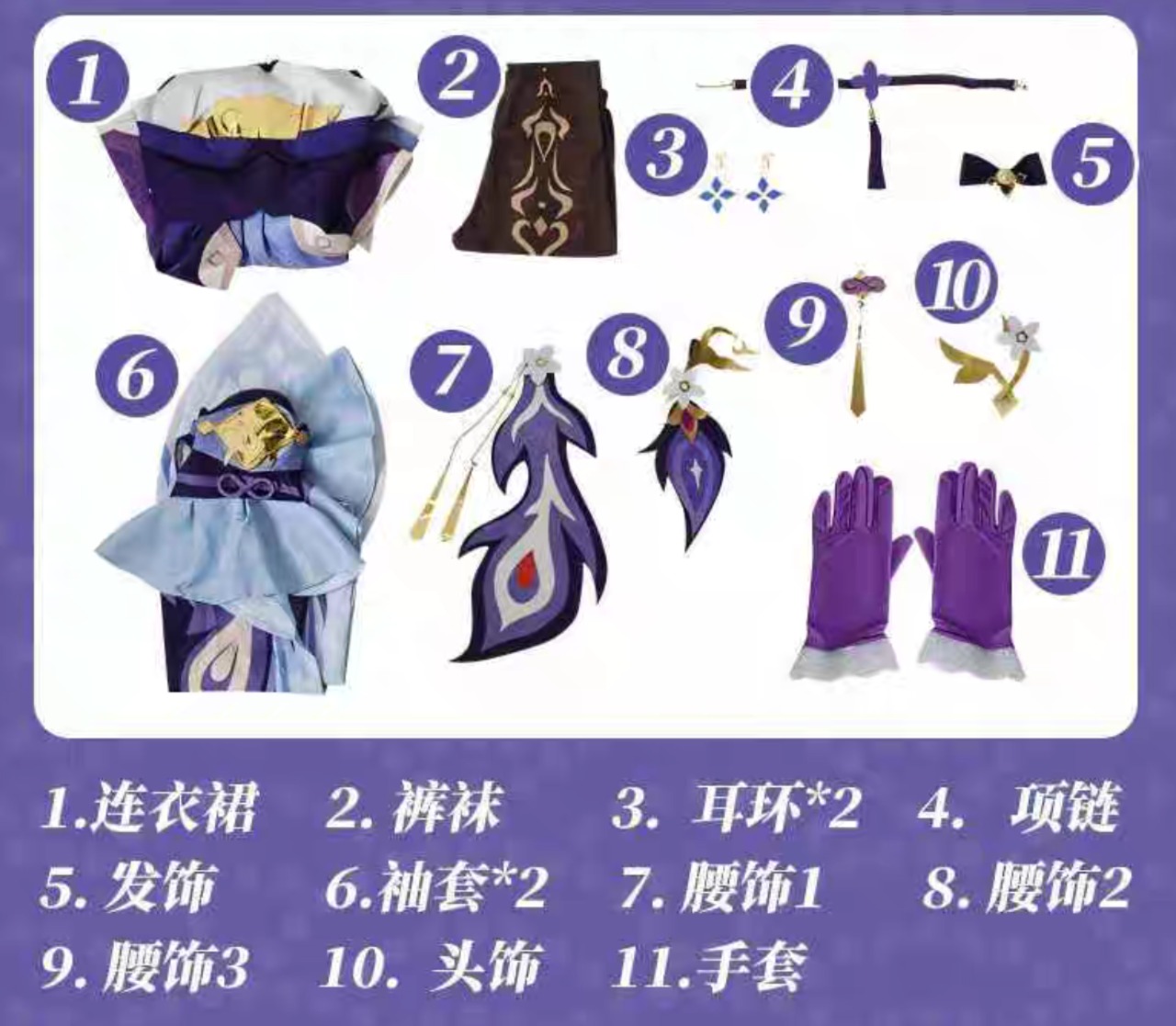 1

2

3

4

5

6

7

8

9

10

11

1.连衣裙 2. 裤袜 3. 耳环*2 4. 项链

5. 发饰 6.袖套*2 7. 腰饰1 8. 腰饰2

9. 腰饰3 10. 头饰 11.手套