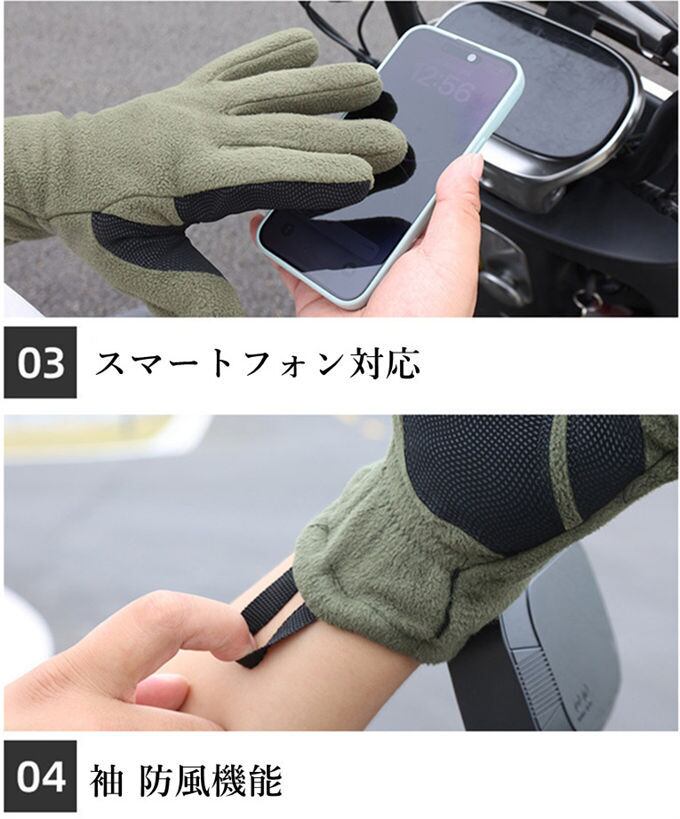 12:56

03 スマートフォン対応

04 袖 防風機能