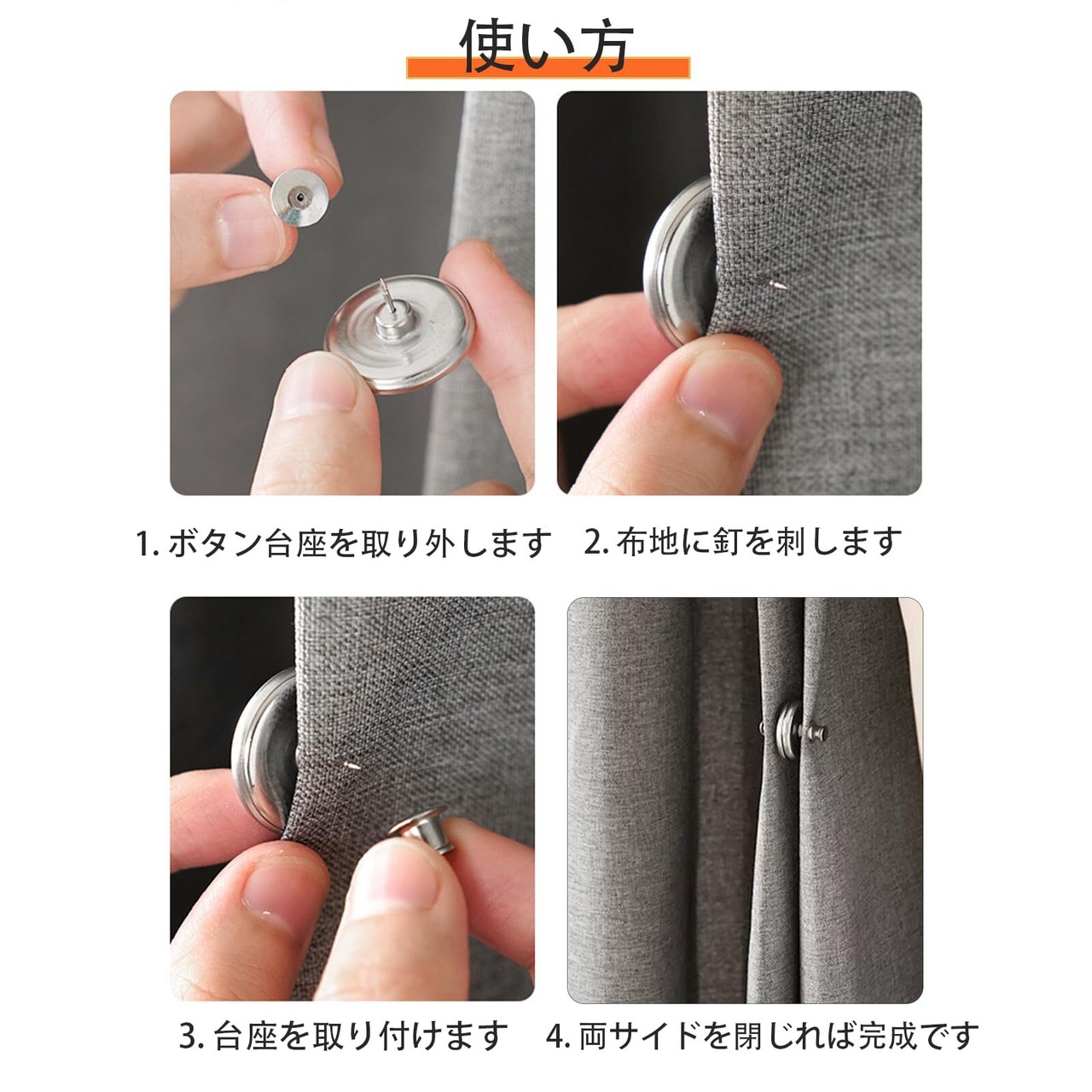 使い方

1. ボタン台座を取り外します

2. 布地に釘を刺します

3. 台座を取り付けます

4. 両サイドを閉じれば完成です