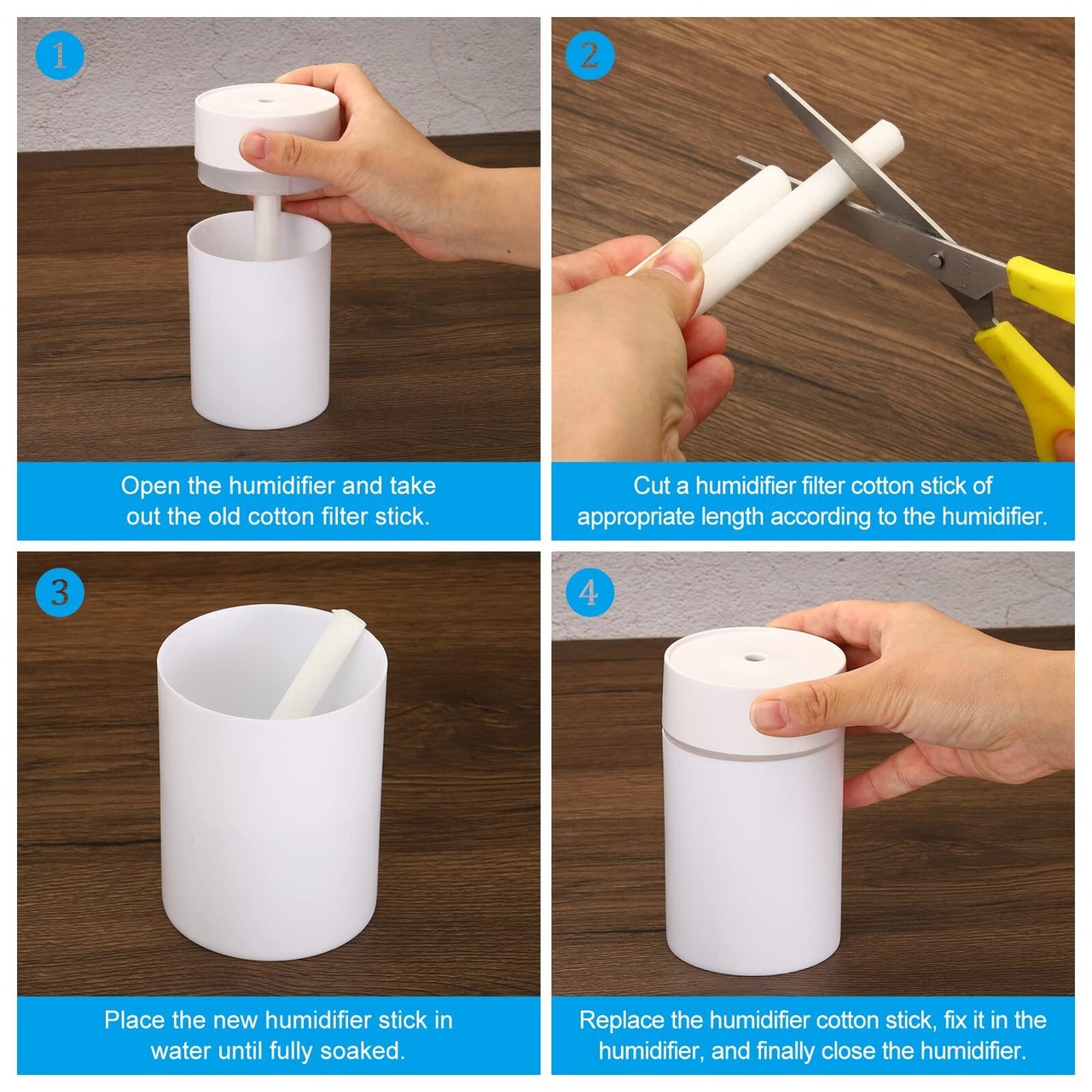 1

Open the humidifier and take out the old cotton filter stick.

2

Cut a humidifier filter cotton stick of appropriate length according to the humidifier.

3

Place the new humidifier stick in water until fully soaked.

4

Replace the humidifier cotton stick, fix it in the humidifier, and finally close the humidifier.