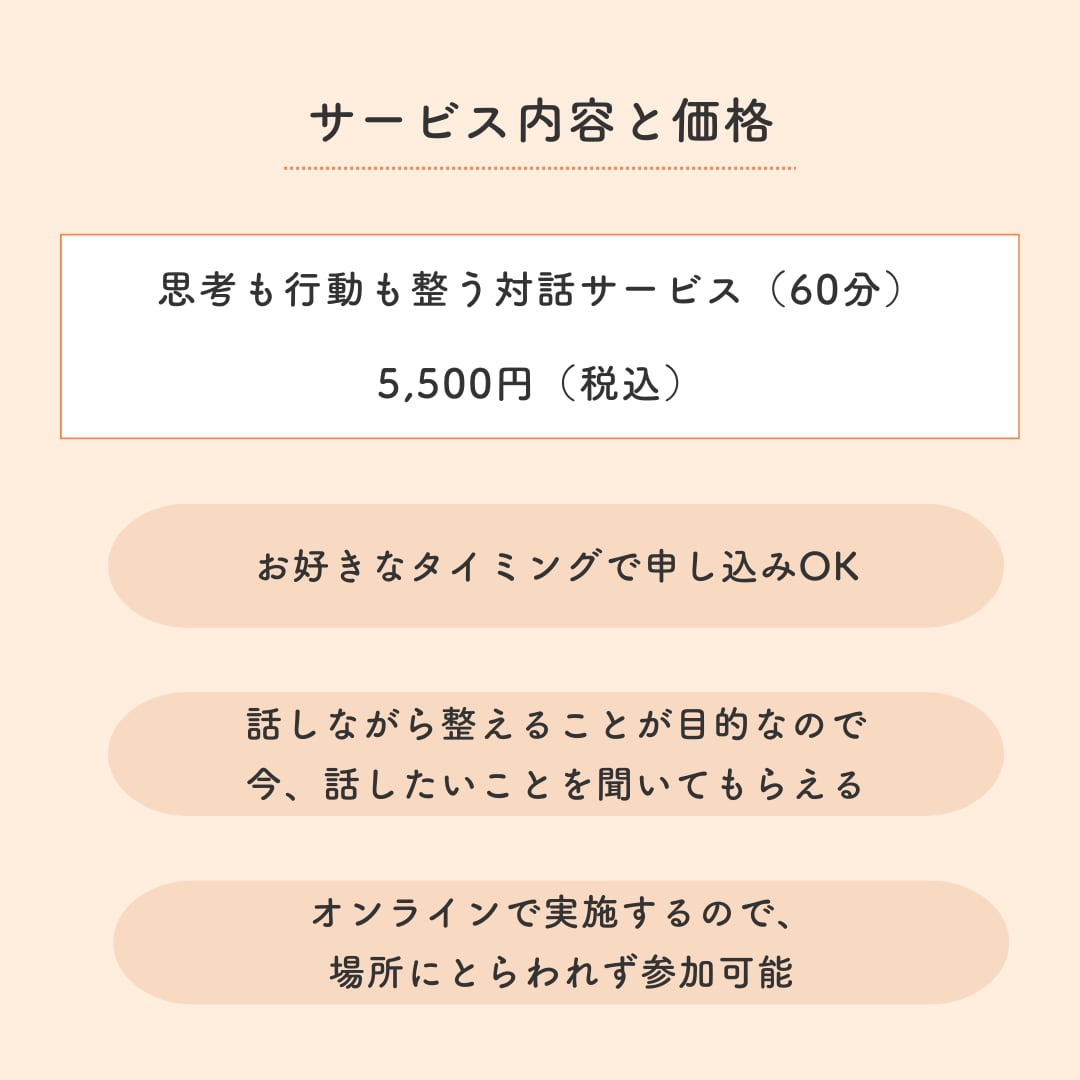 サービス内容と価格

思考も行動も整う対話サービス（60分）

5,500円（税込）

お好きなタイミングで申し込みOK

話しながら整えることが目的なので
今、話したいことを聞いてもらえる

オンラインで実施するので、
場所にとらわれず参加可能