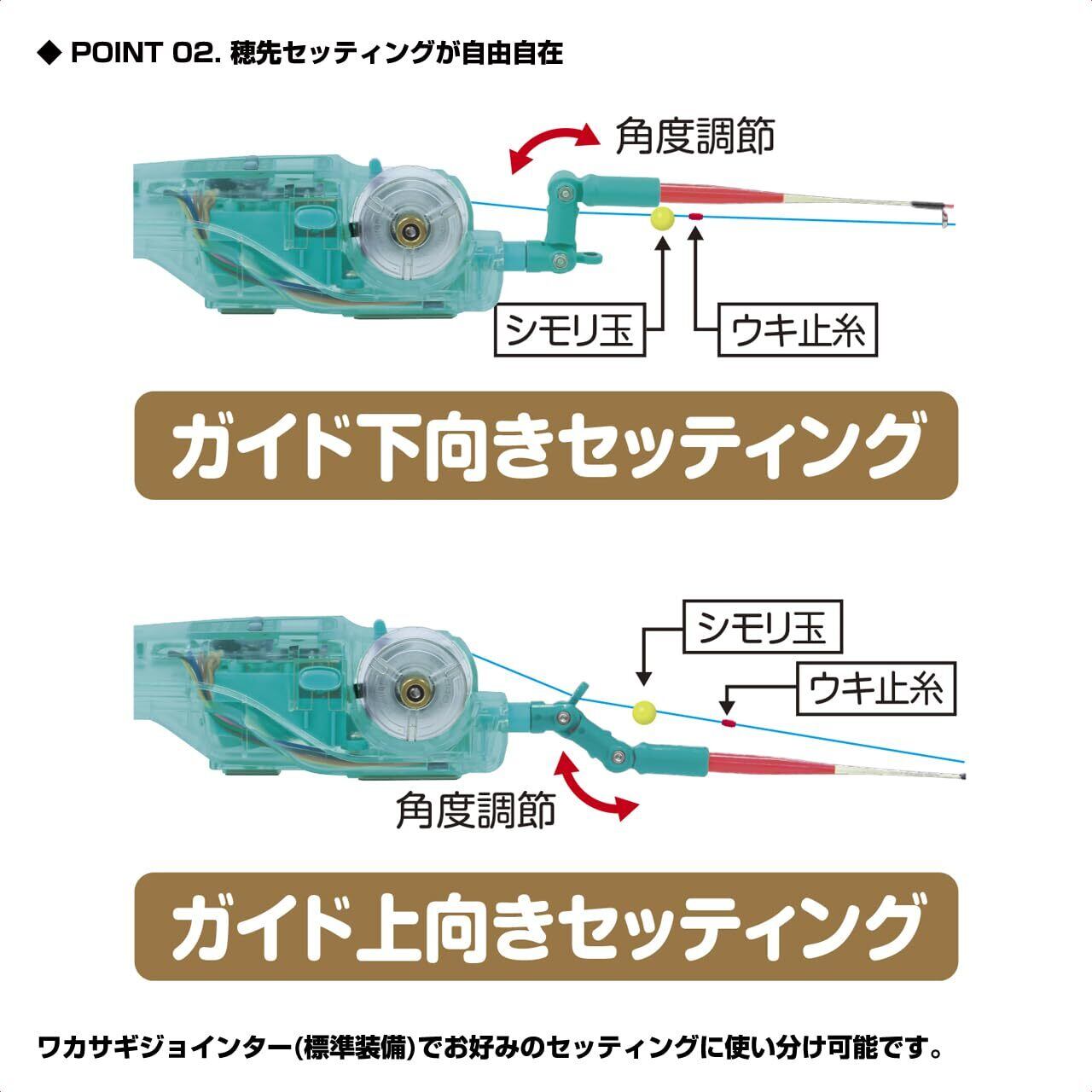 ◆ POINT 02. 穂先セッティングが自由自在

角度調節

シモリ玉

ウキ止糸

ガイド下向きセッティング

シモリ玉

ウキ止糸

角度調節

ガイド上向きセッティング

ワカサギジョインター(標準装備)でお好みのセッティングに使い分け可能です。