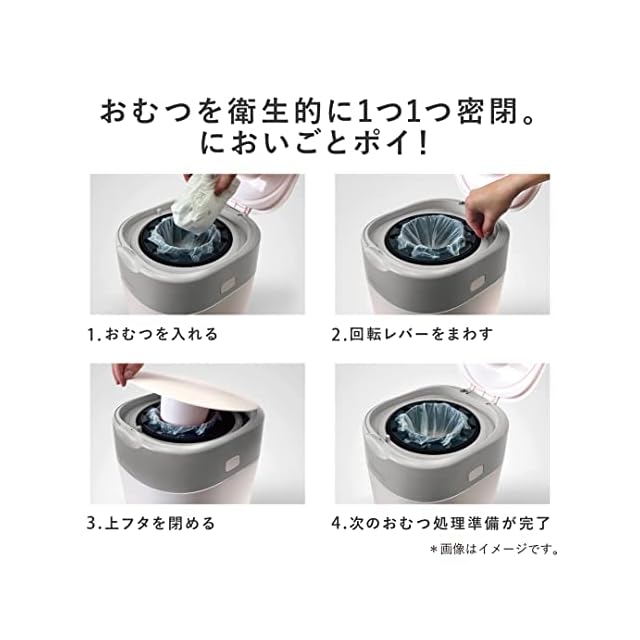 おむつを衛生的に1つ1つ密閉。
においごとポイ!

1.おむつを入れる

2.回転レバーをまわす

3.上フタを閉める

4.次のおむつ処理準備が完了

＊画像はイメージです。