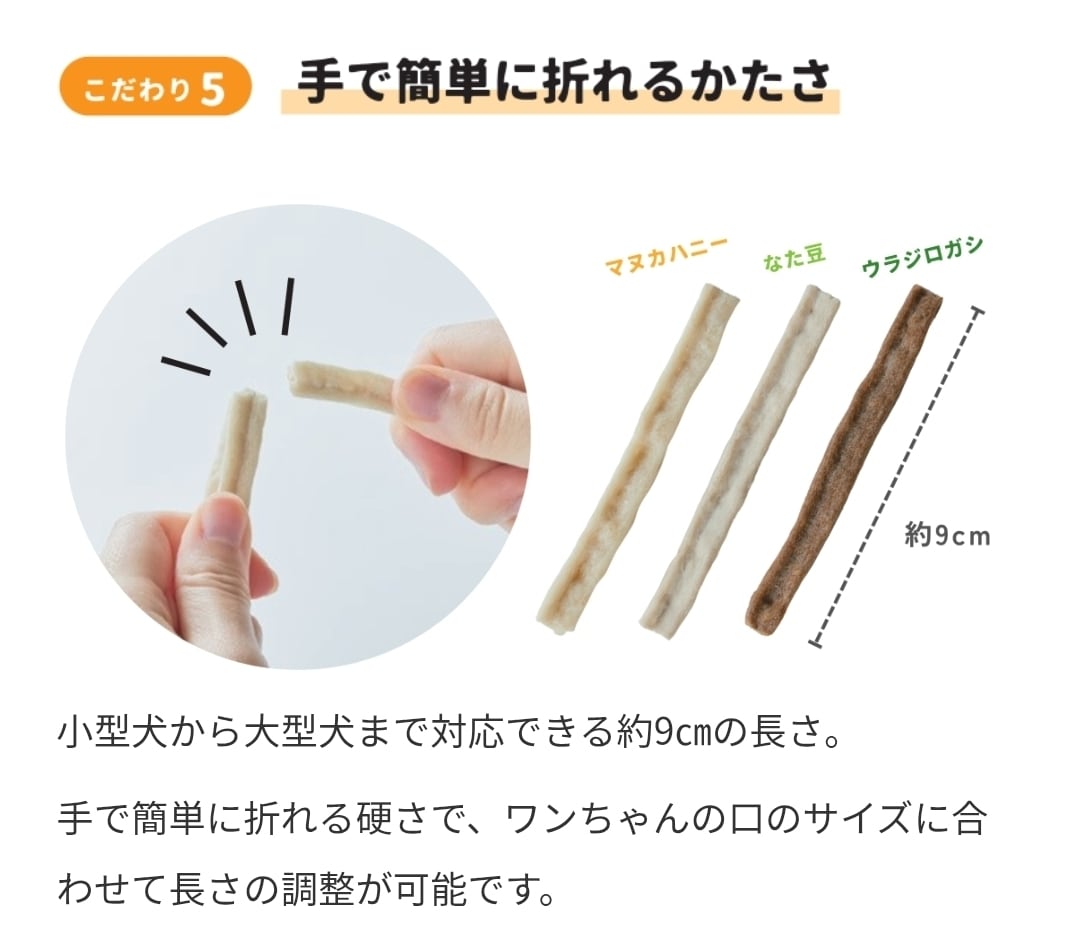 こだわり5 手で簡単に折れるかたさ

マヌカハニー
なた豆
ウラジロガシ
約9cm

小型犬から大型犬まで対応できる約9㎝の長さ。

手で簡単に折れる硬さで、ワンちゃんの口のサイズに合わせて長さの調整が可能です。